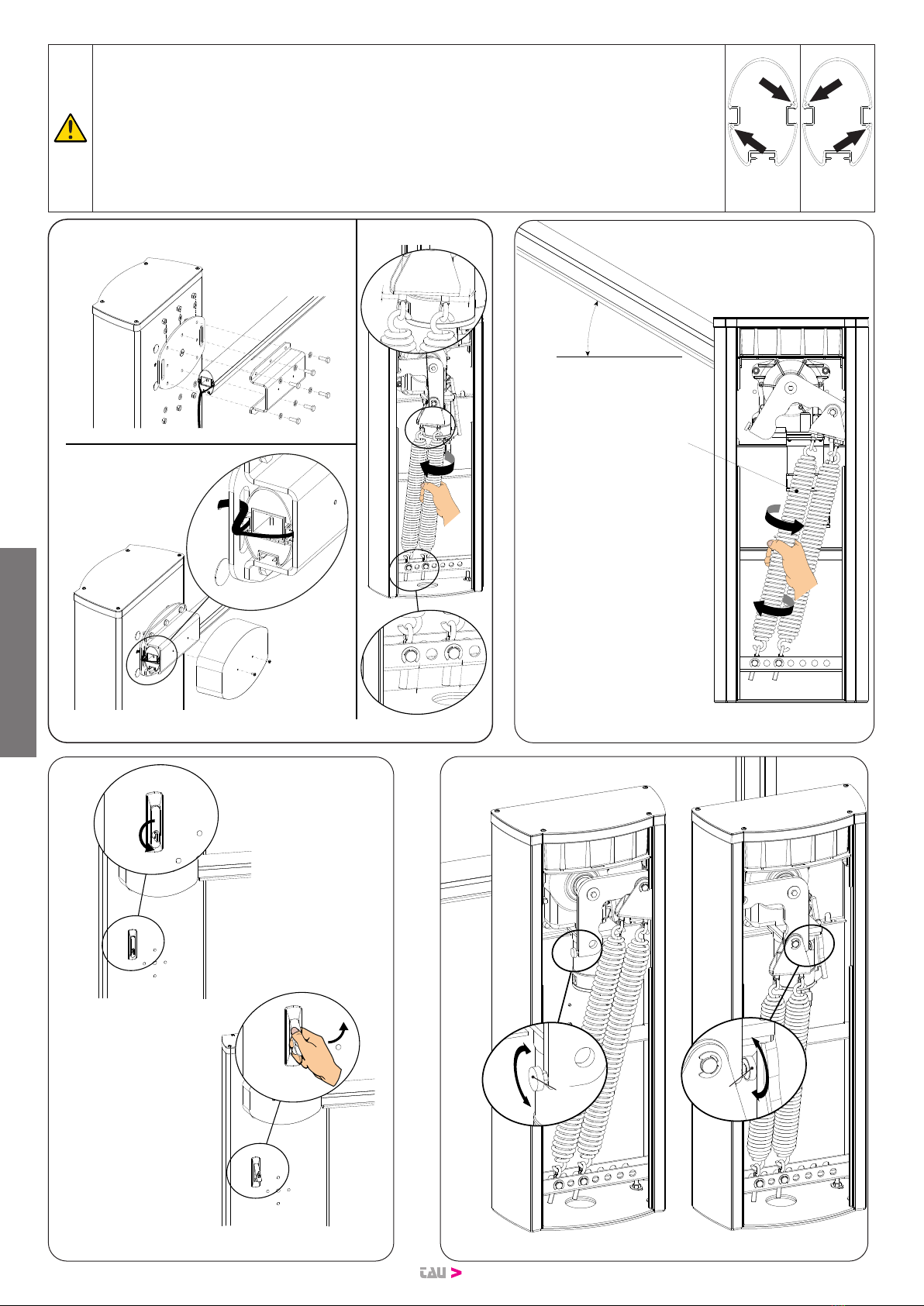 tau