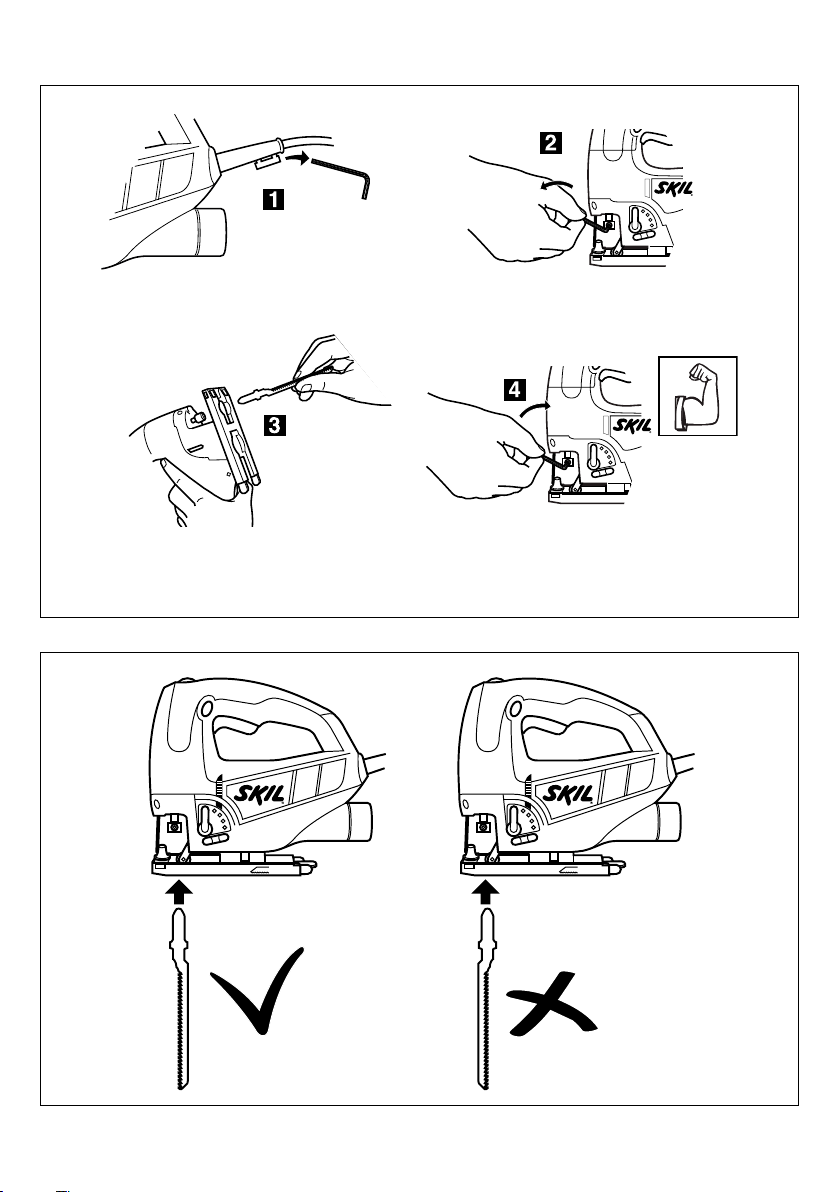 1

2

SKIL

3

4

SKIL

SKIL

SKIL