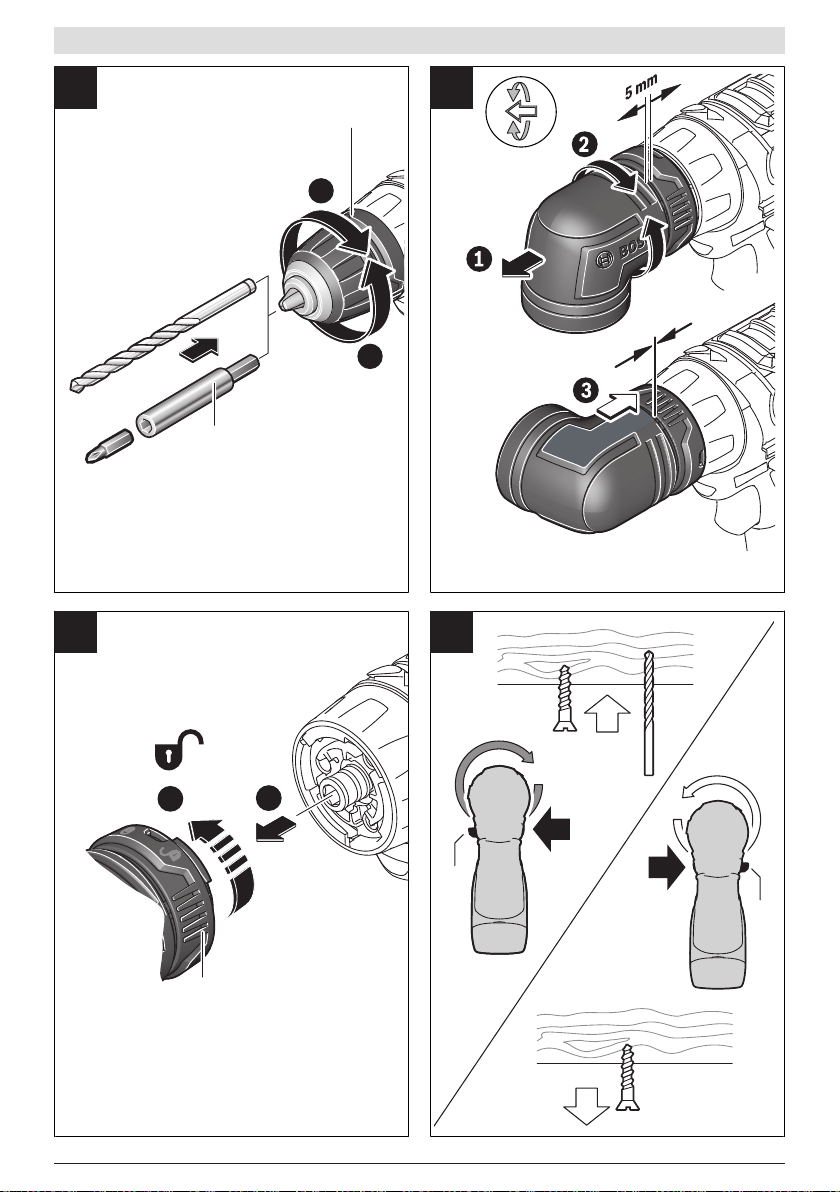 5 mm

2

1

BOSCH

3