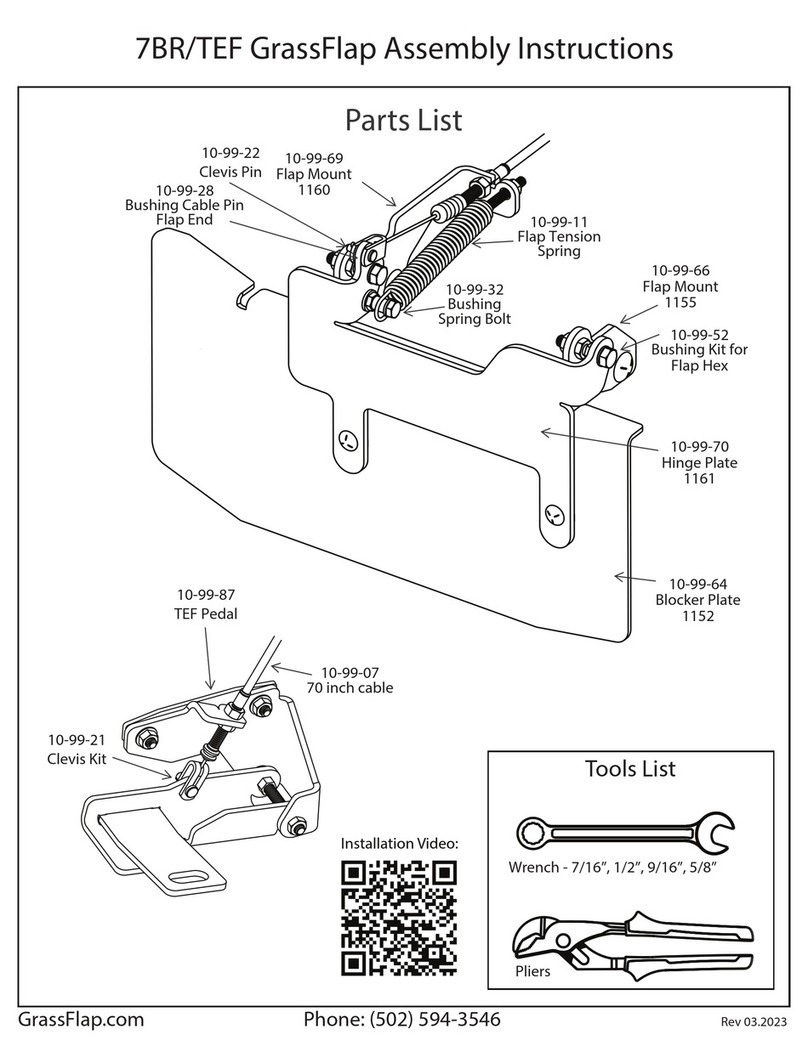 7BR/TEF GrassFlap Assembly Instructions

Parts List

10-99-22
Clevis Pin

10-99-69
Flap Mount
1160

10-99-28
Bushing Cable Pin
Flap End

10-99-11
Flap Tension
Spring

10-99-32
Bushing
Spring Bolt

10-99-66
Flap Mount
1155

10-99-52
Bushing Kit for
Flap Hex

10-99-70
Hinge Plate
1161

10-99-64
Blocker Plate
1152

10-99-87
TEF Pedal

10-99-07
70 inch cable

10-99-21
Clevis Kit

Installation Video:

Tools List

Wrench - 7/16", 1/2", 9/16", 5/8"

Pliers

GrassFlap.com

Phone: (502) 594-3546

Rev 03.2023