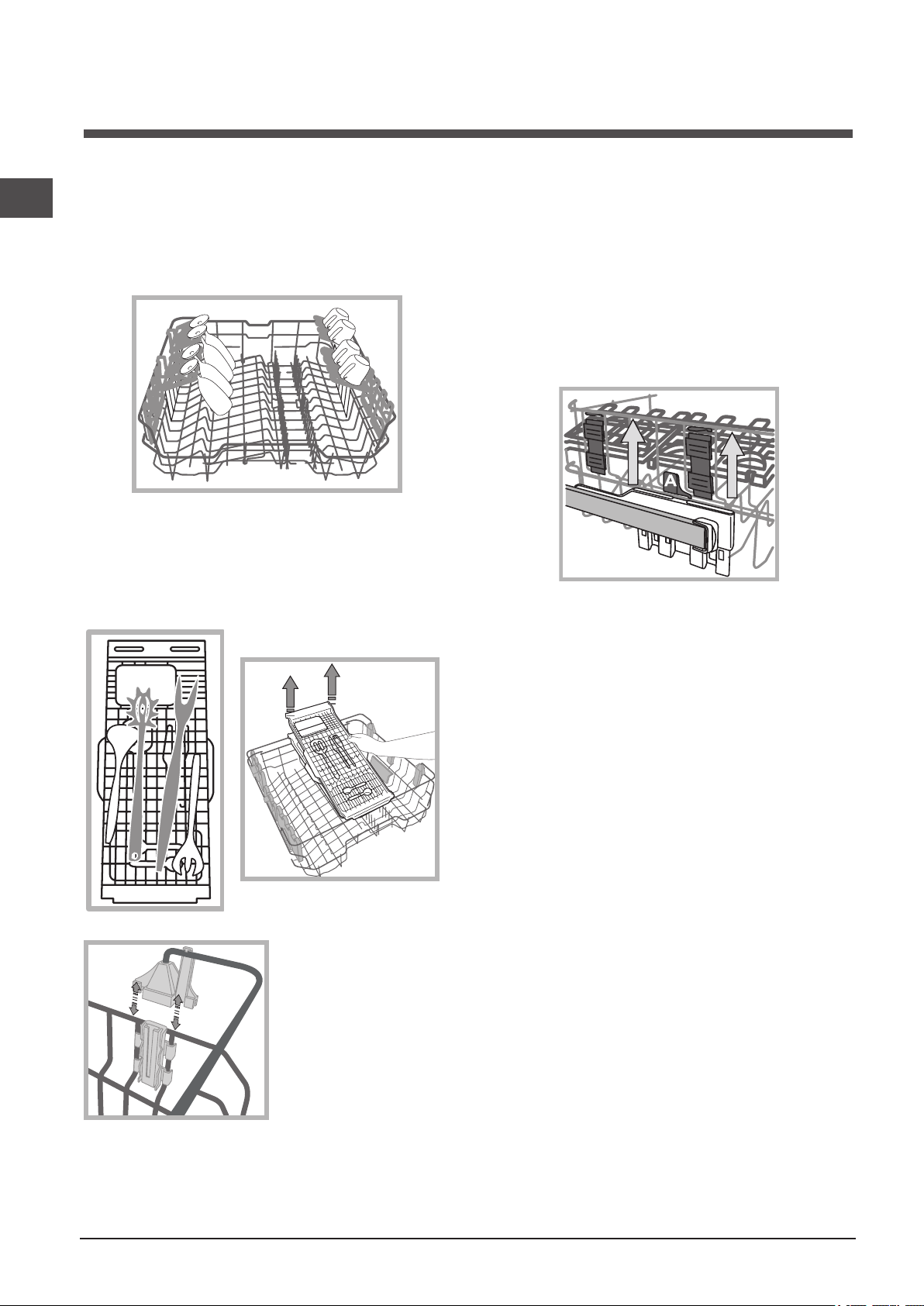 A