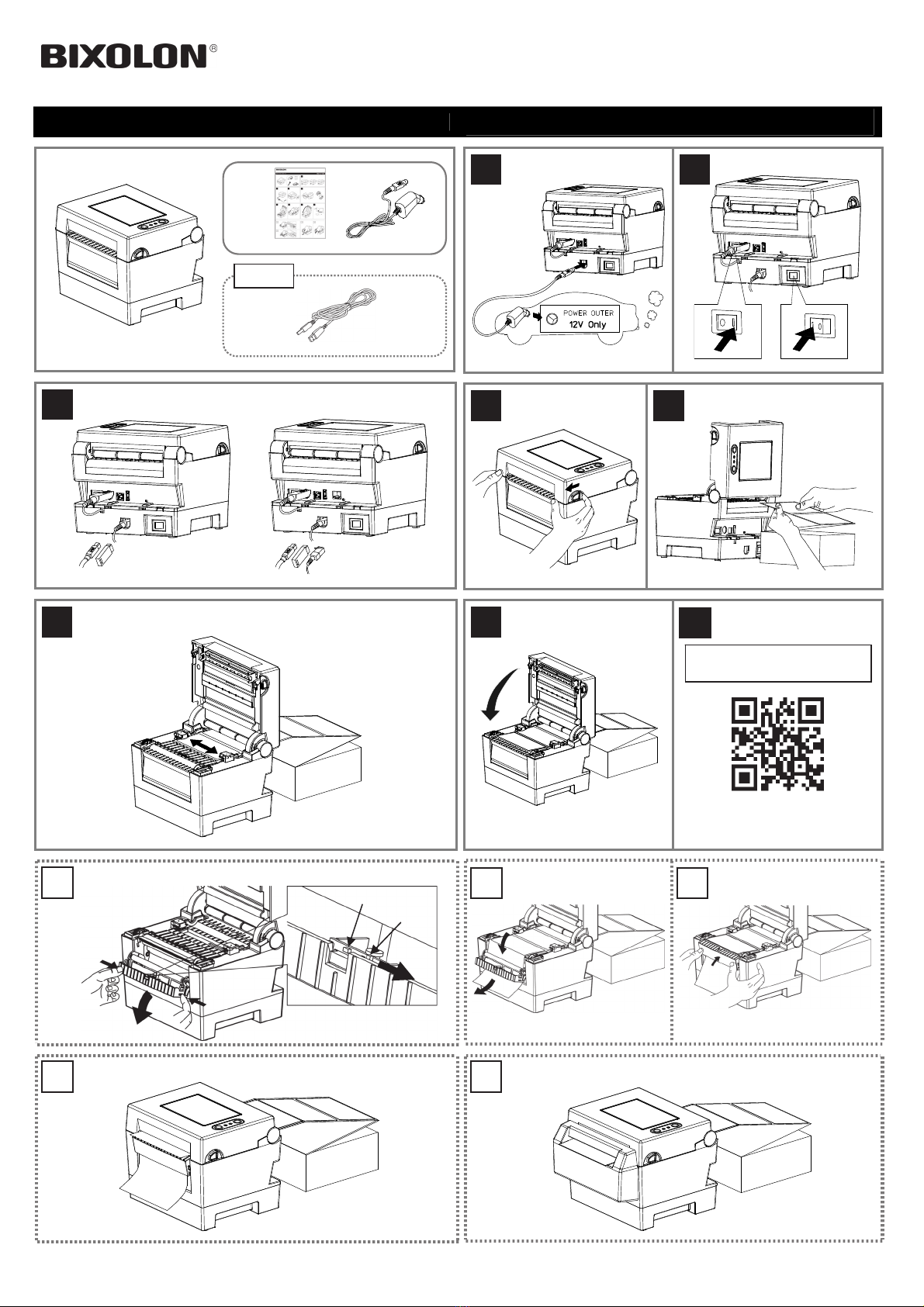 BIXOLON®

POWER OUTER
12V Only