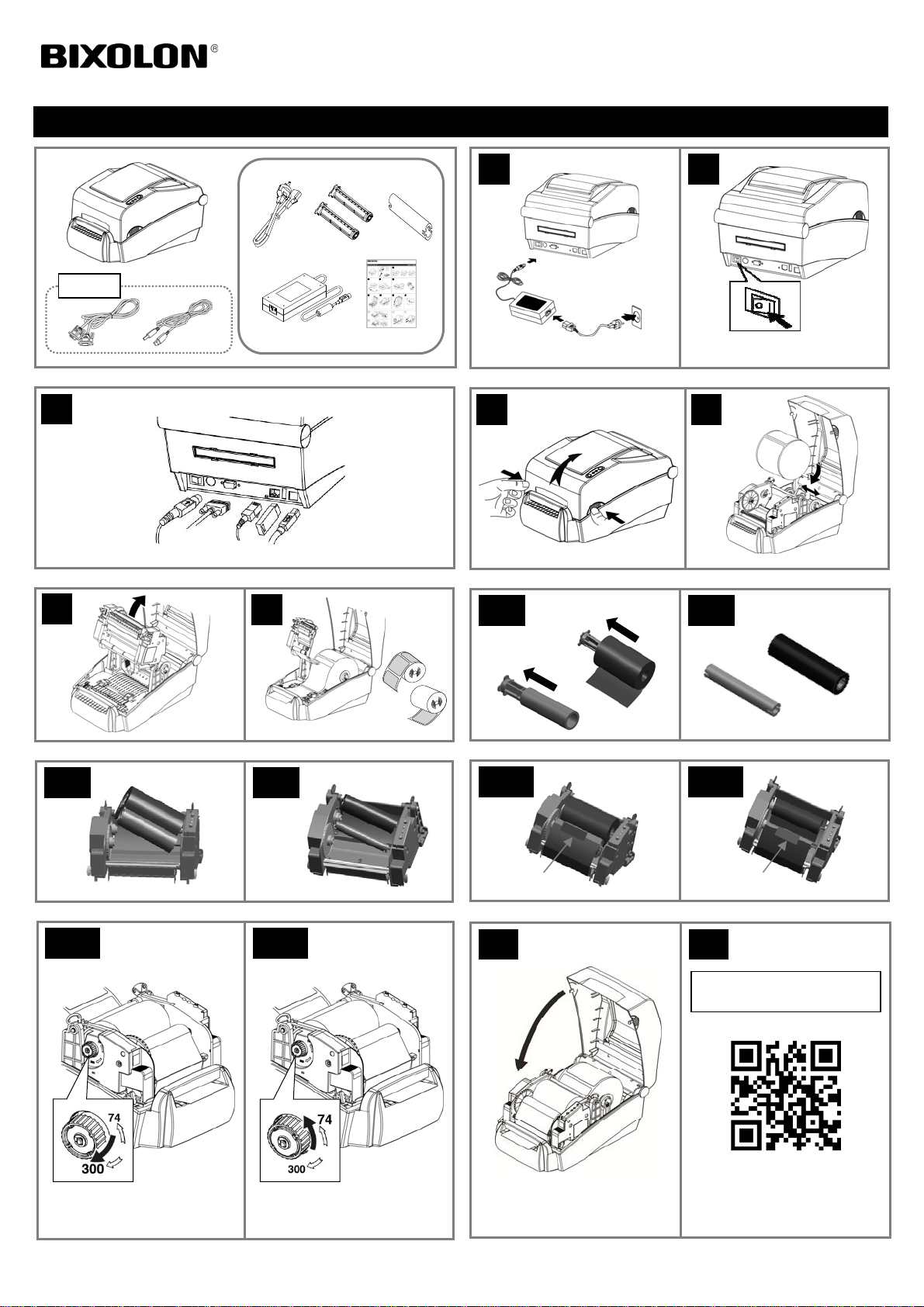 BIXOLON®

74

300

74

300