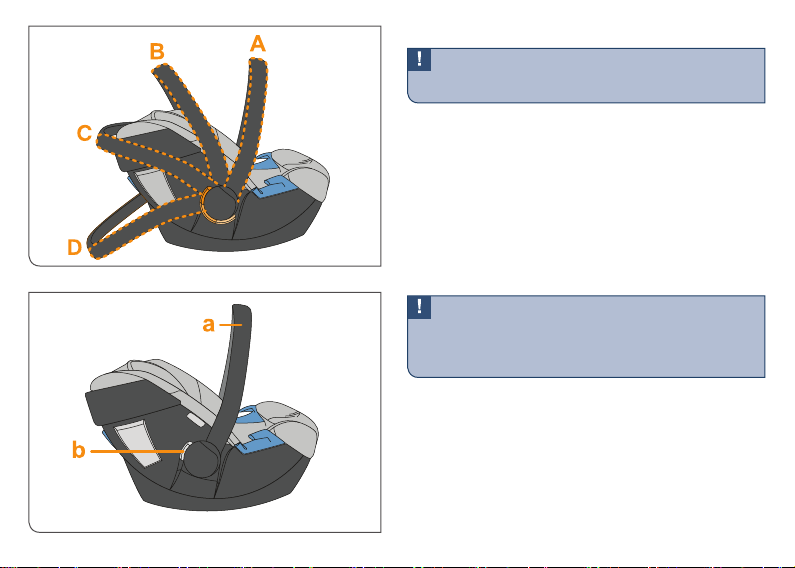 B
A
C
D

!

a
b

!