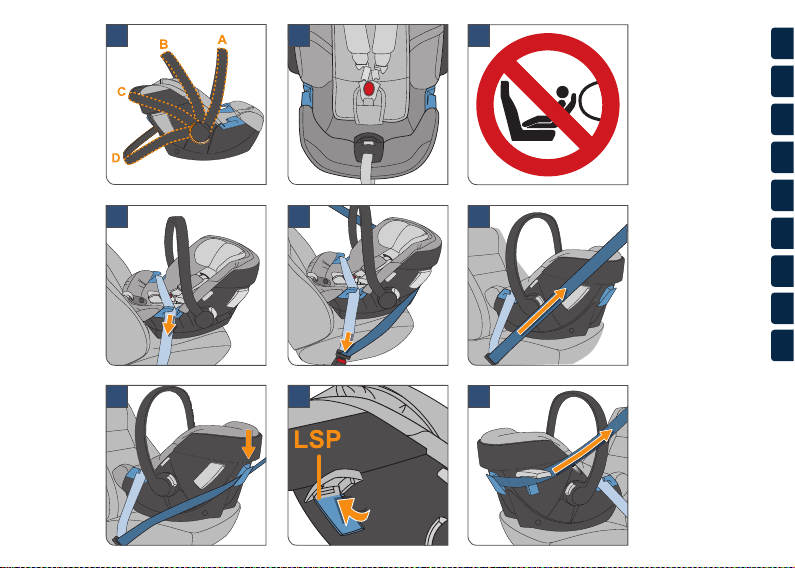 B
A
C
D

LSP