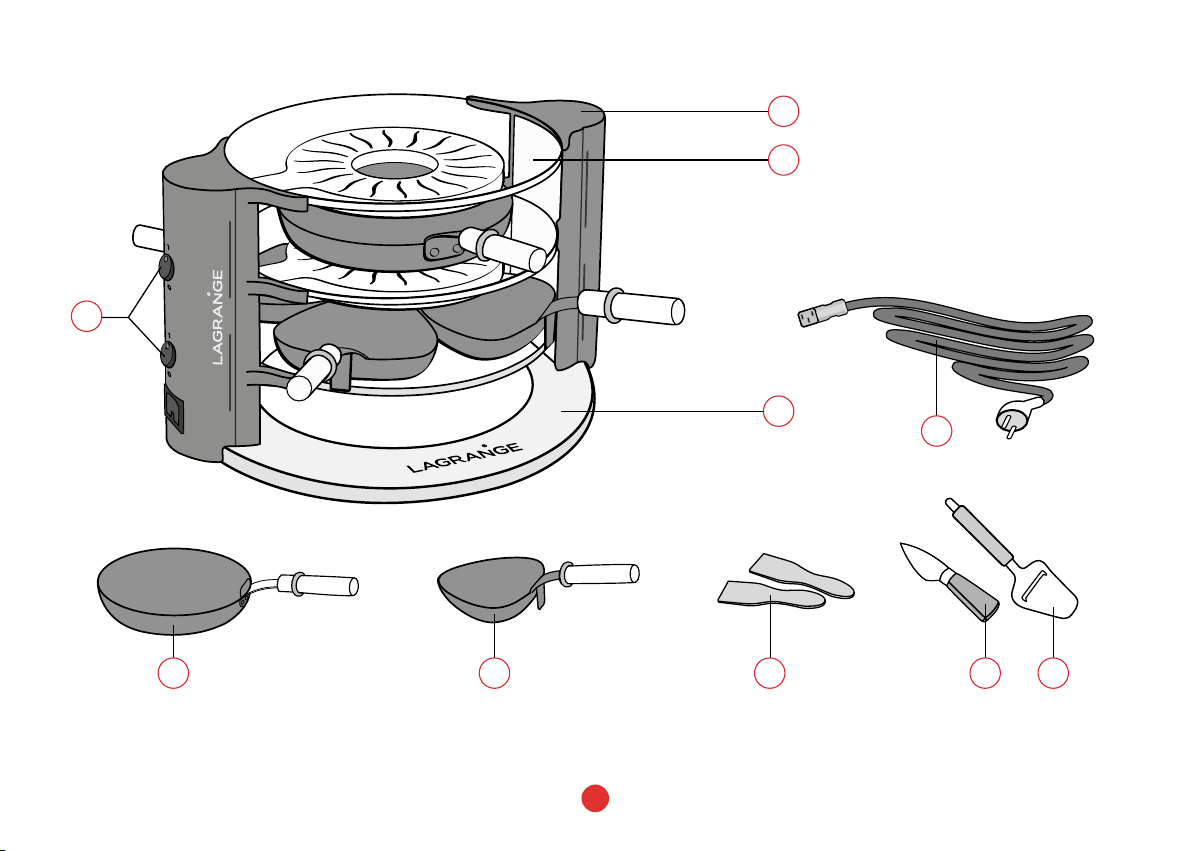 LAGRANGE

LAGRANGE