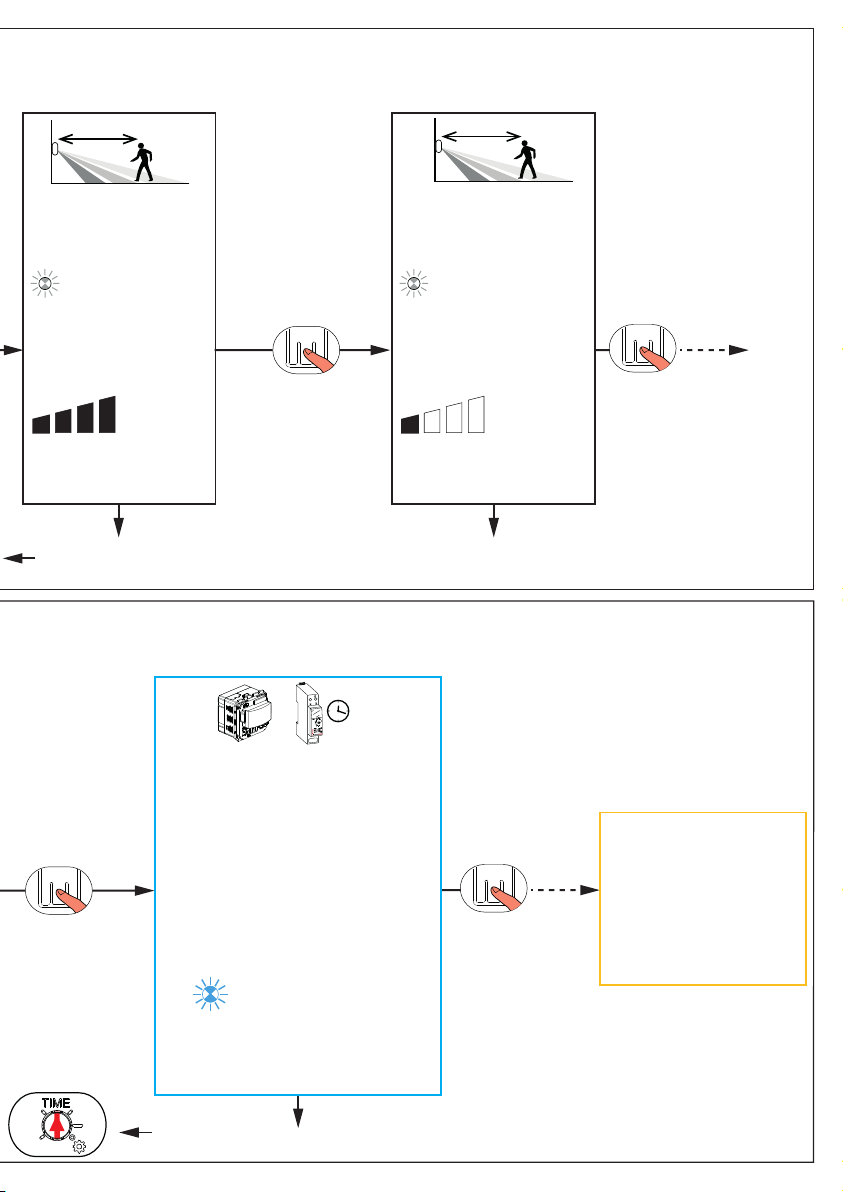 TIME