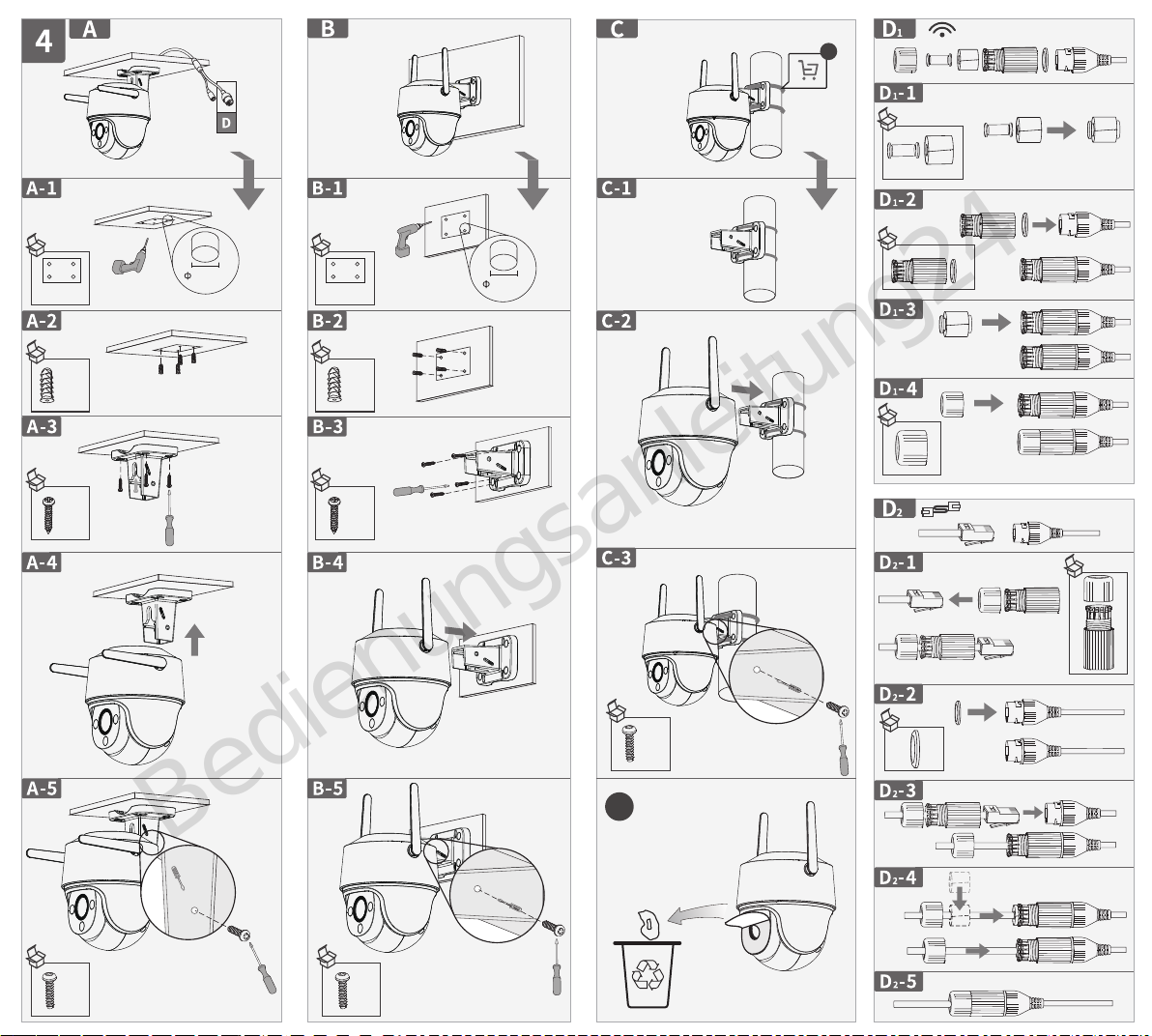 4 A

D

A-1

A-2

A-3

A-4

A-5

B

B-1

B-2

B-3

B-4

B-5

C

C-1

C-2

C-3

$D_1$

$D_1$-1

$D_1$-2

$D_1$-3

$D_1$-4

$D_2$

$D_2$-1

$D_2$-2

$D_2$-3

$D_2$-4

$D_2$-5

Bedienungsanleitung24