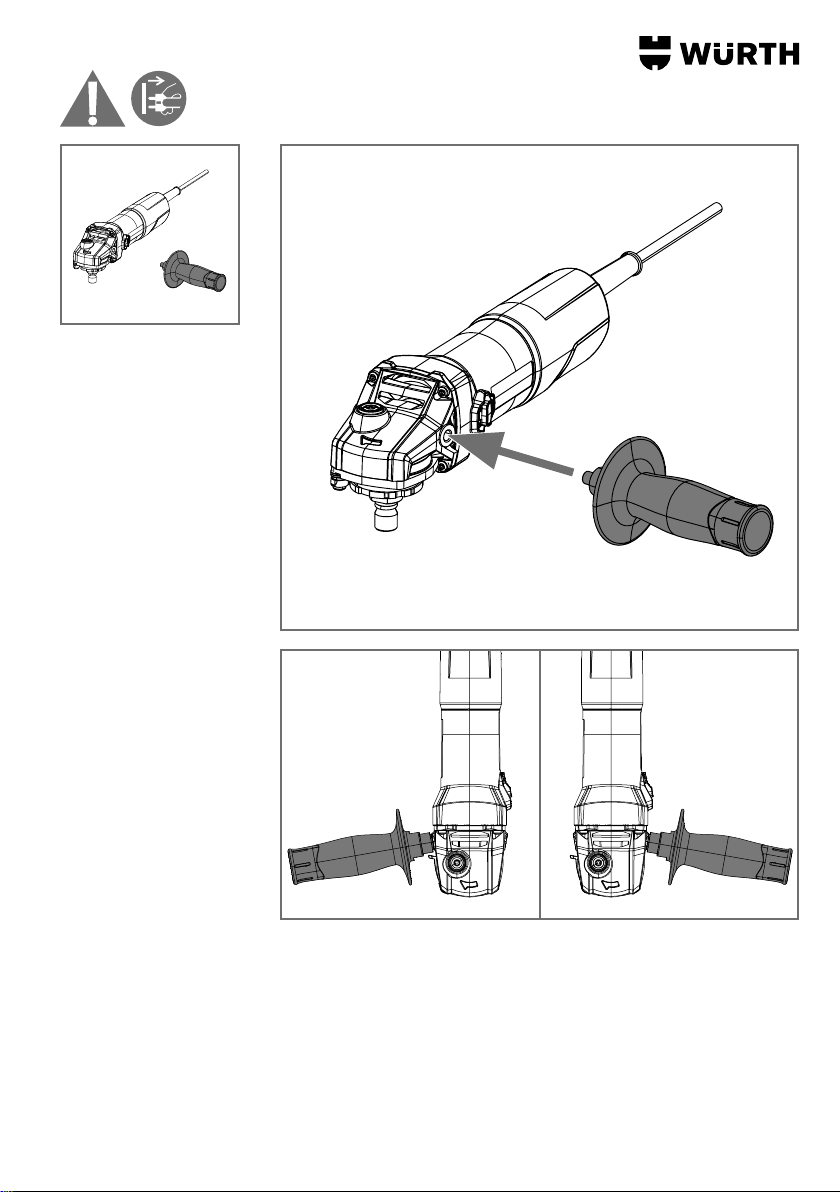 WÜRTH