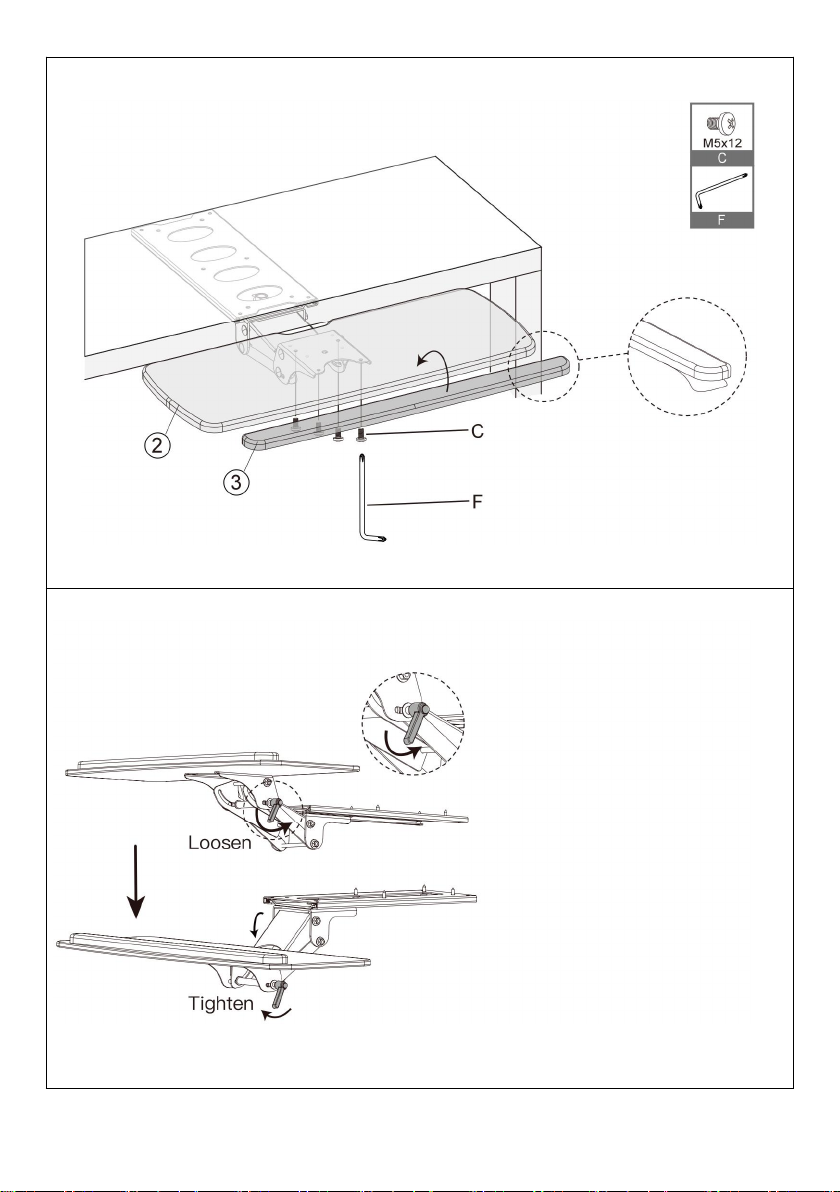 M5x12
C
F
2
3
C
F

Loosen
Tighten