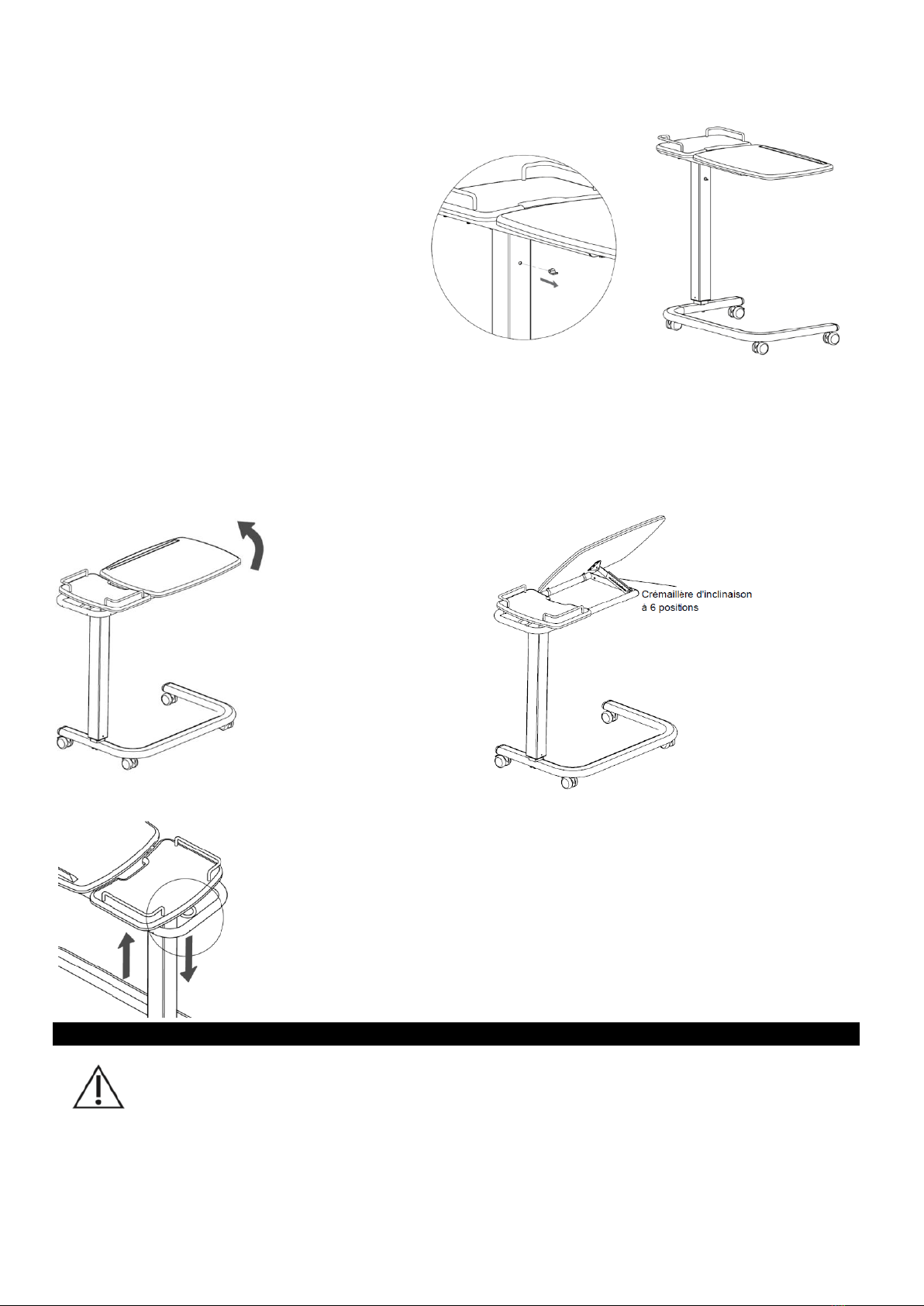 Crémaillère d'inclinaison à 6 positions