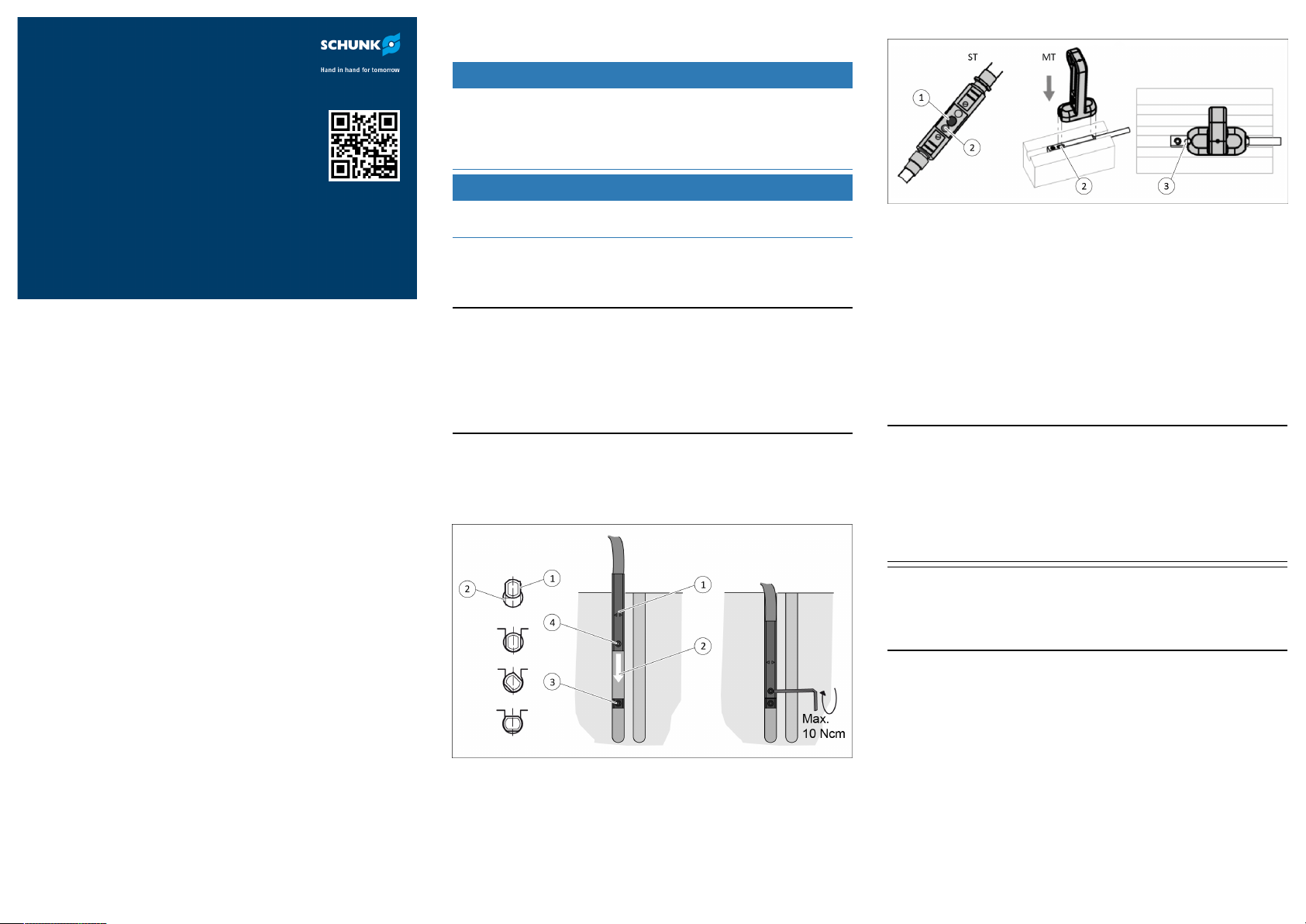 SCHUNK

Hand in hand for tomorrow

ST

MT

1

2

2

3

2

1

4

3

1

2

Max.
10 Ncm