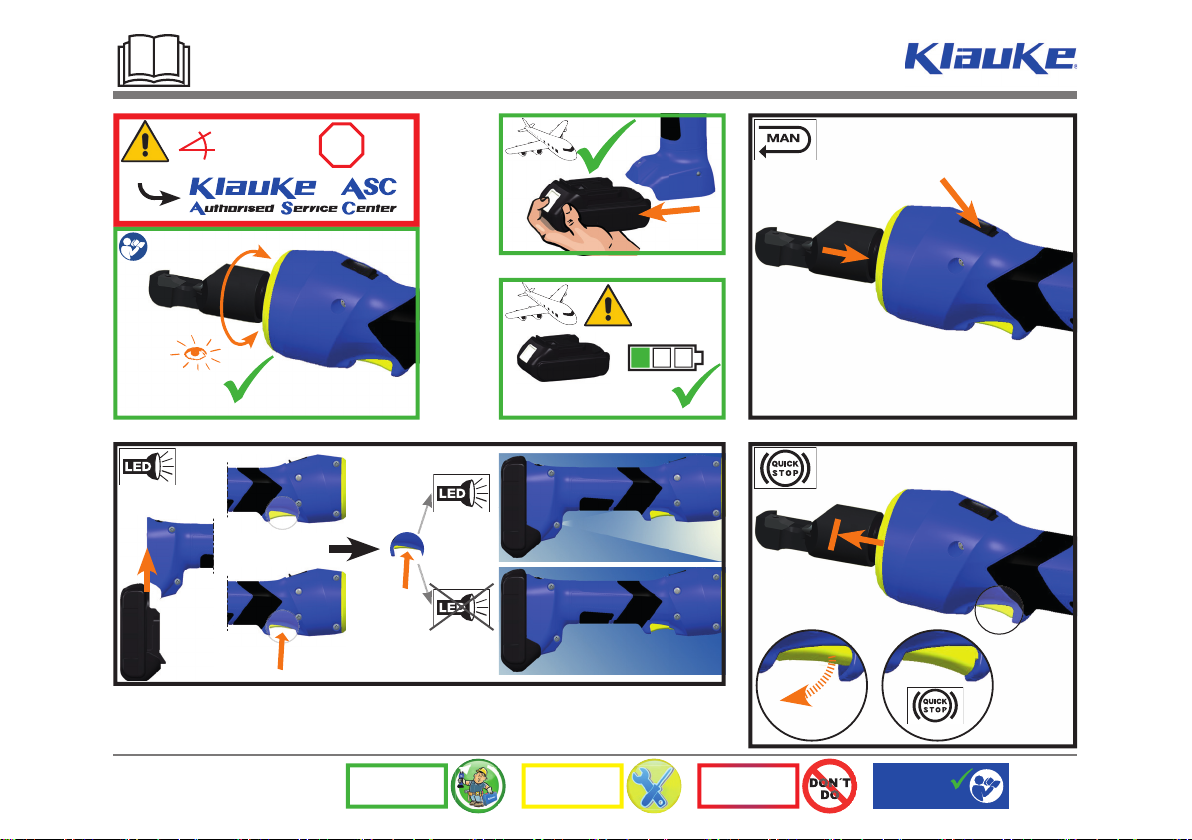 Klauke

Klauke ASC
Authorised Service Center

MAN

LED

LED

LED

QUICK STOP

QUICK STOP

DON'T DO