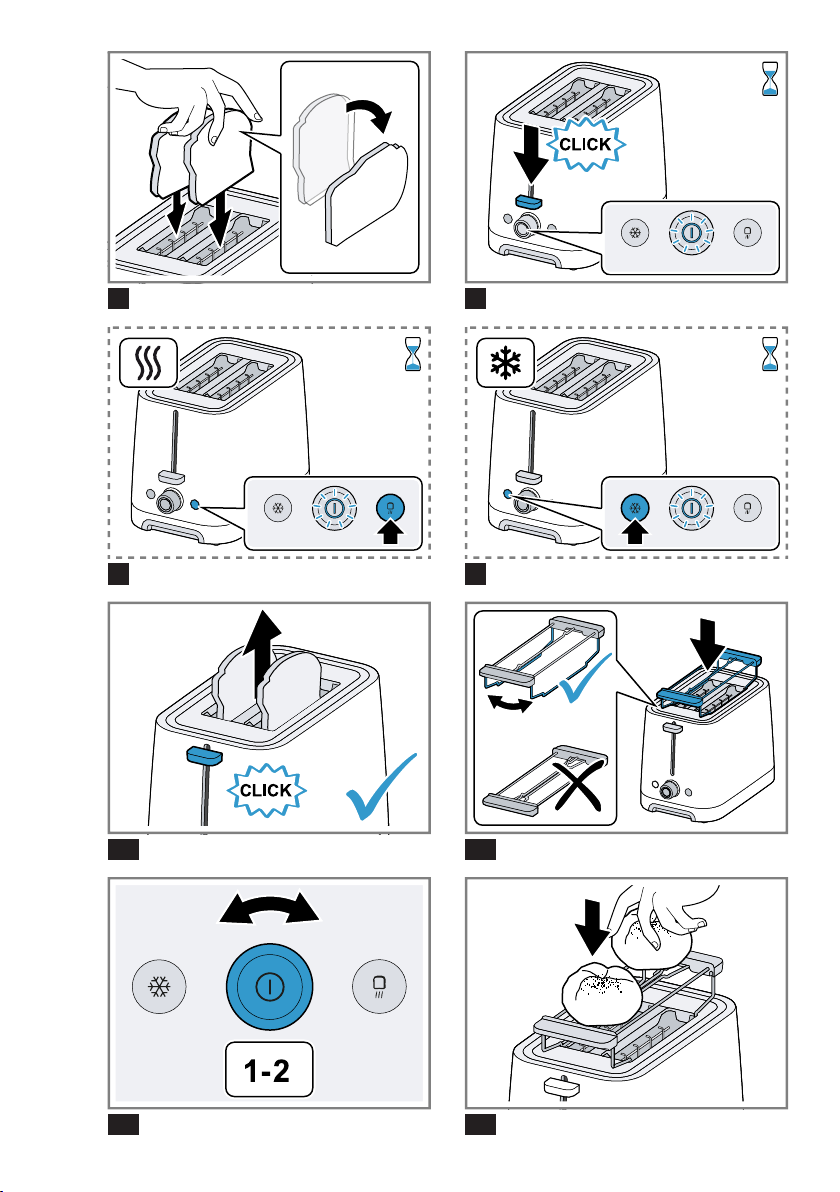 CLICK

CLICK

1-2