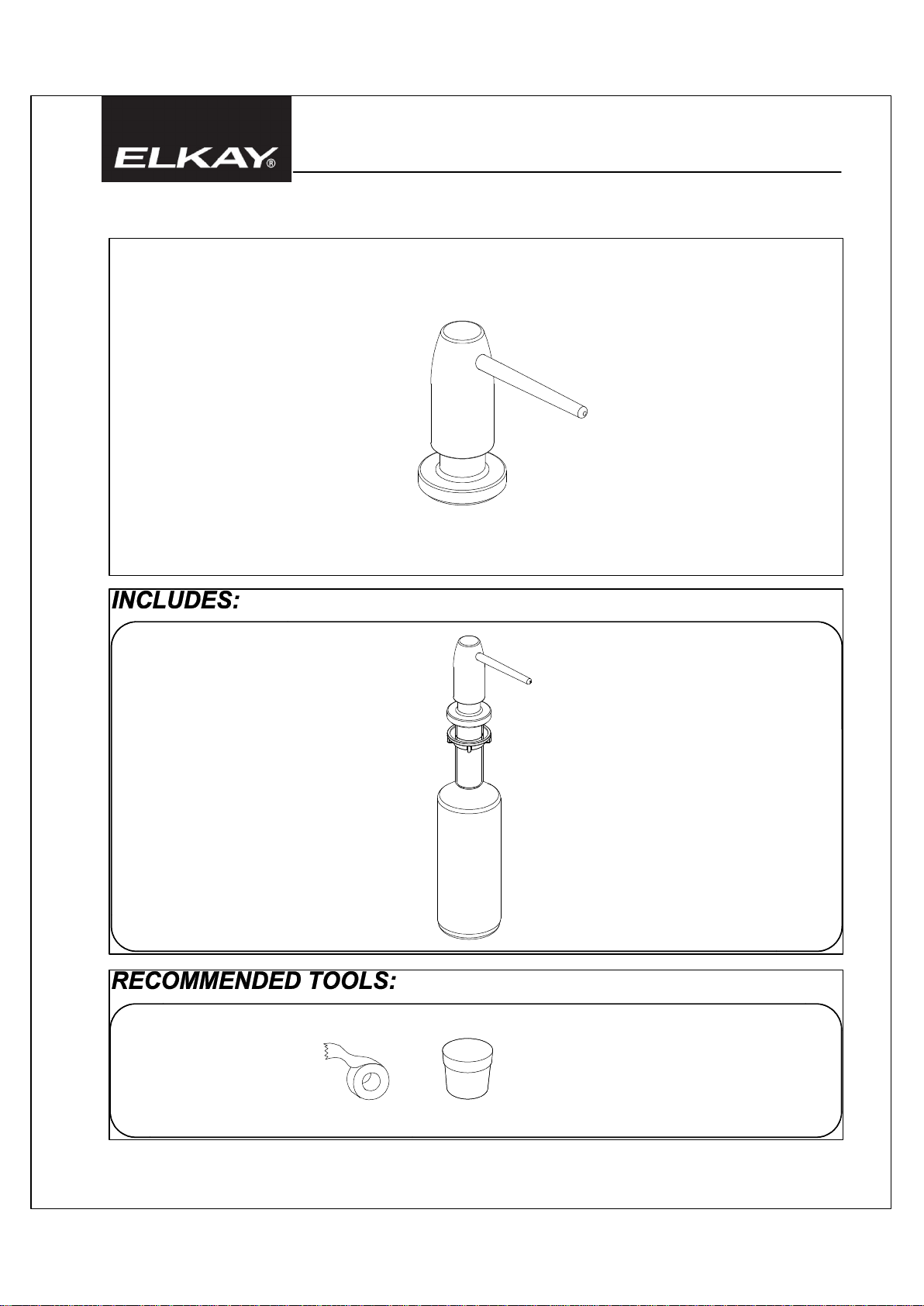 ELKAY®

INCLUDES:

RECOMMENDED TOOLS: