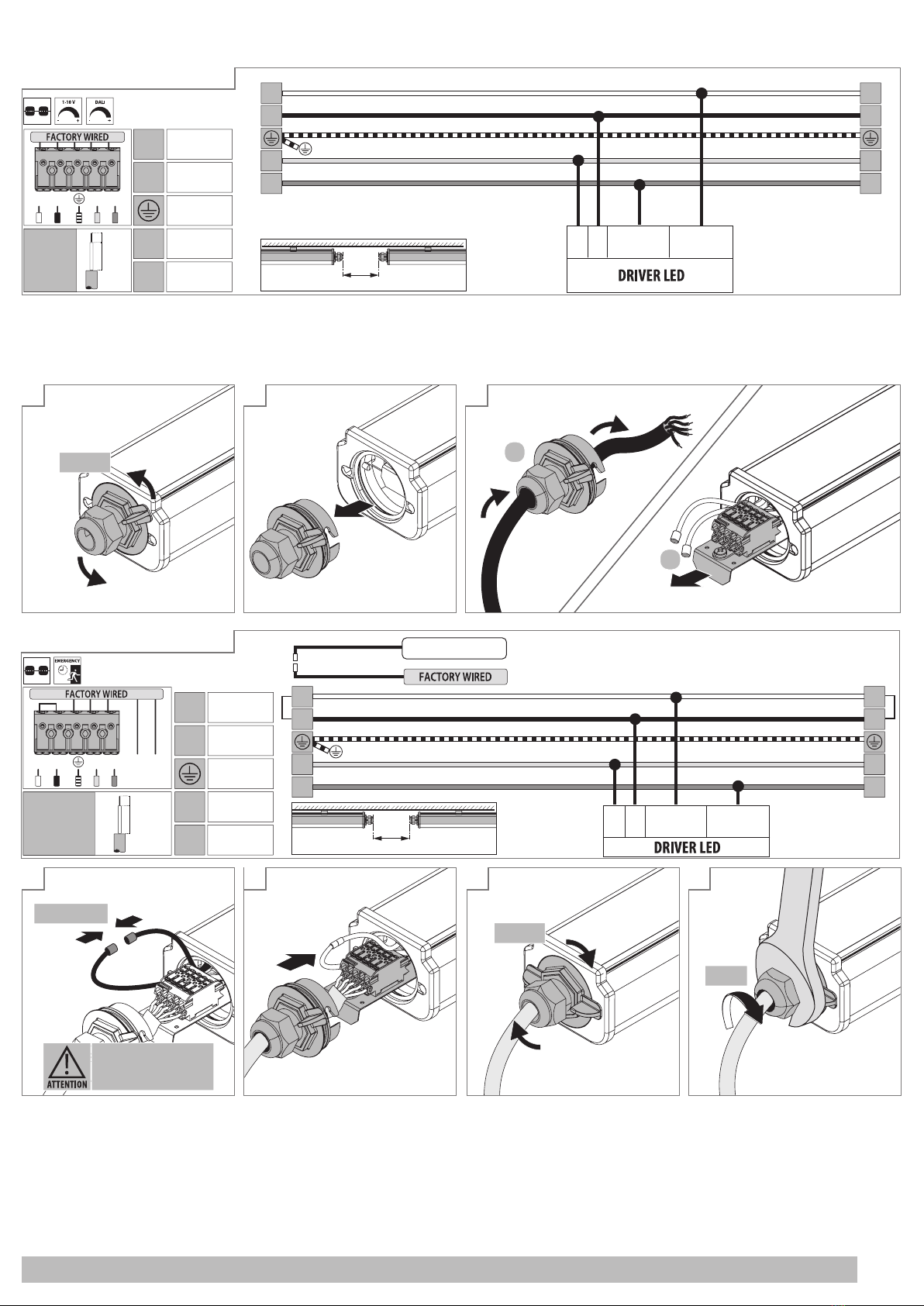 1-10 V
DALI
FACTORY WIRED
DRIVER LED

EMERGENCY
FACTORY WIRED
FACTORY WIRED
DRIVER LED

ATTENTION