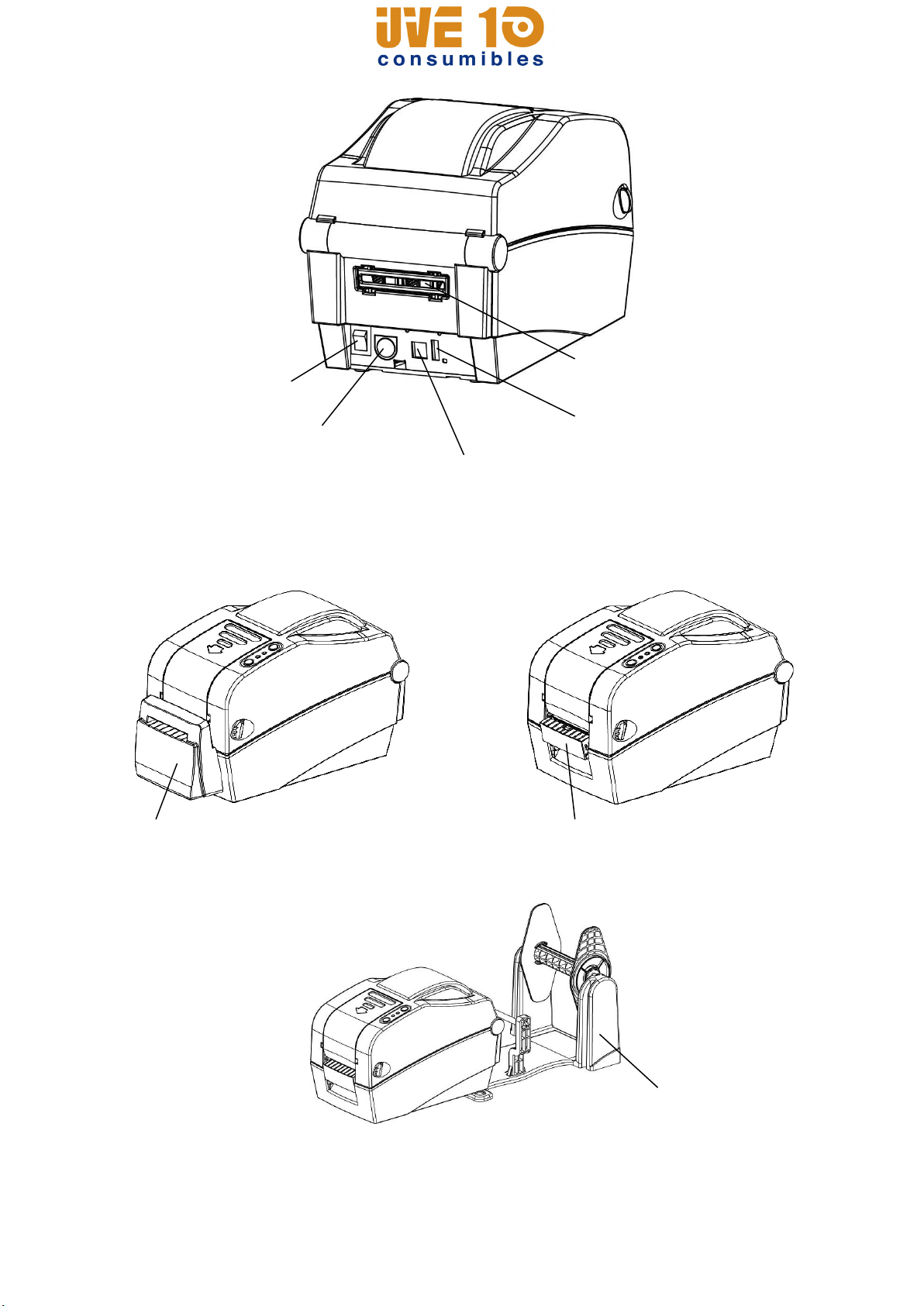 UVE 10
consumibles