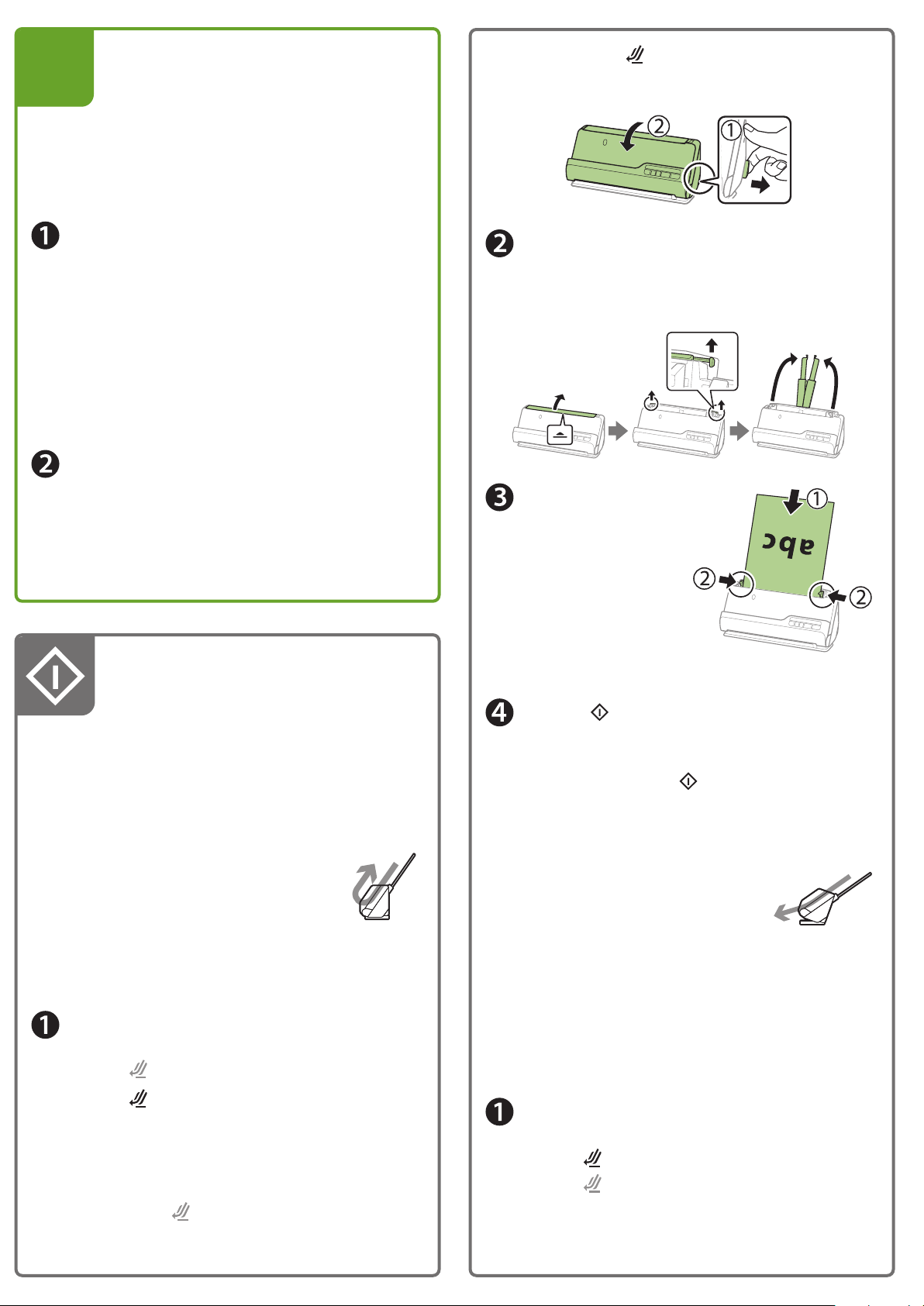 abc