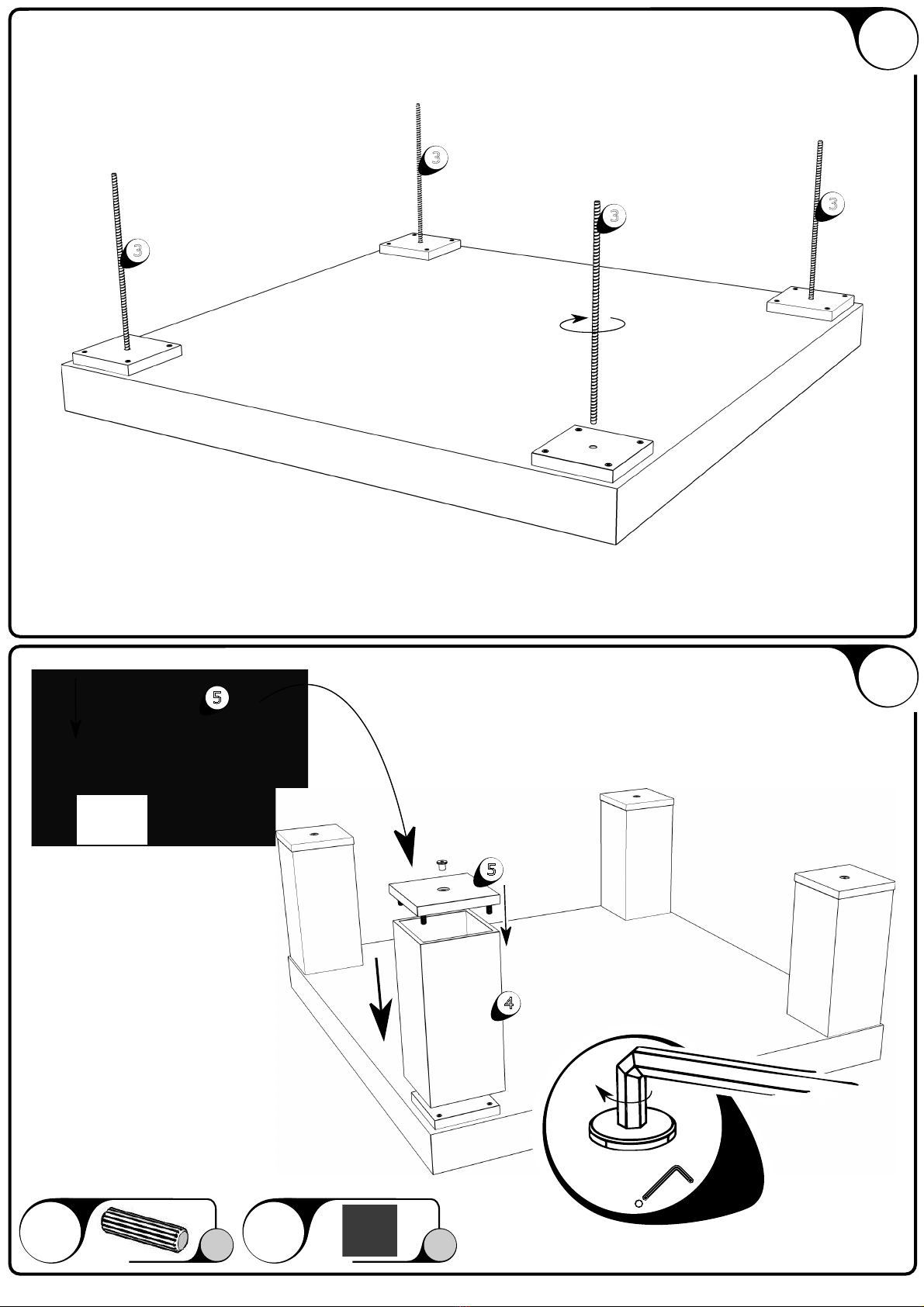 3
3
3
3
5
5
4