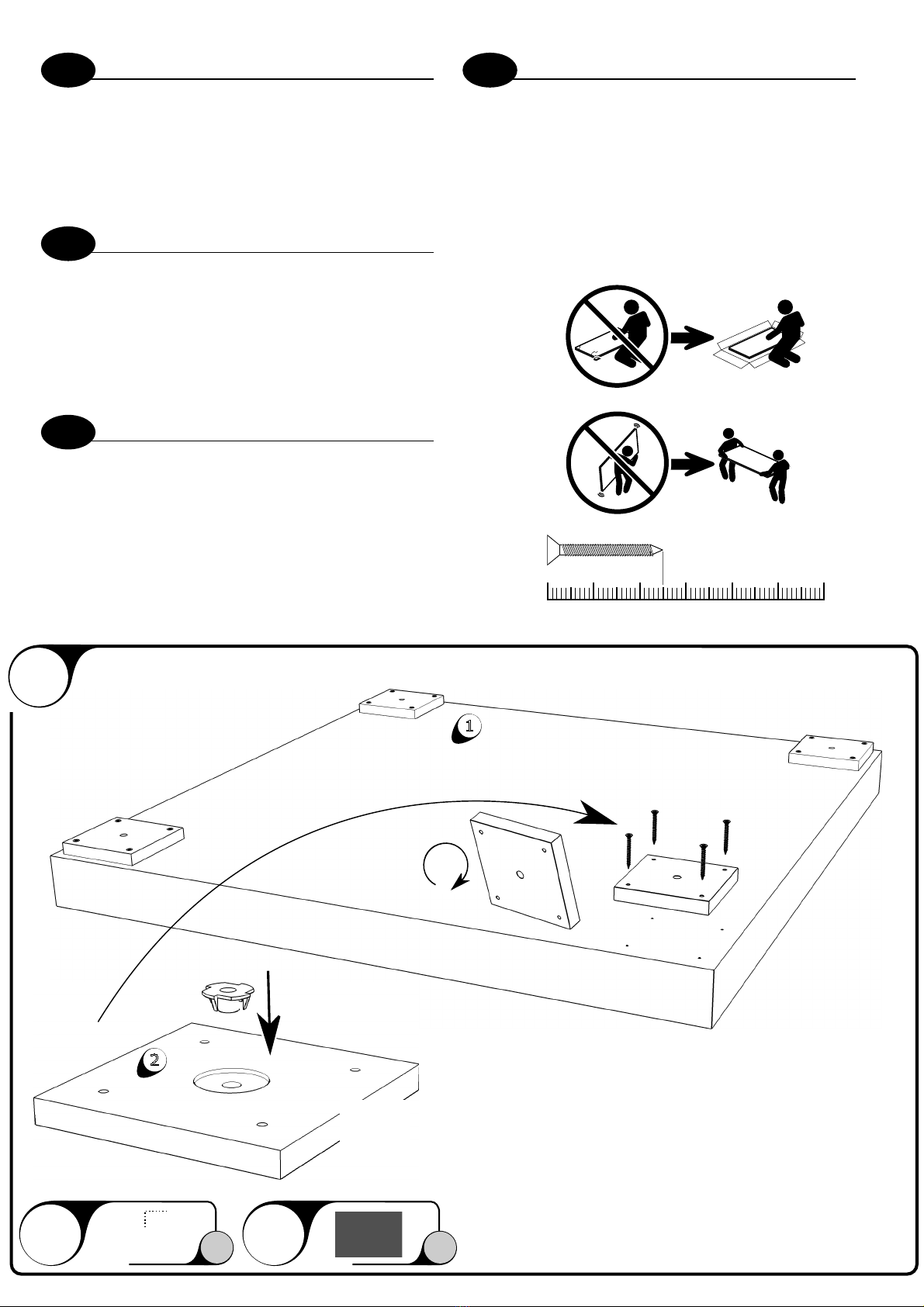 1

2