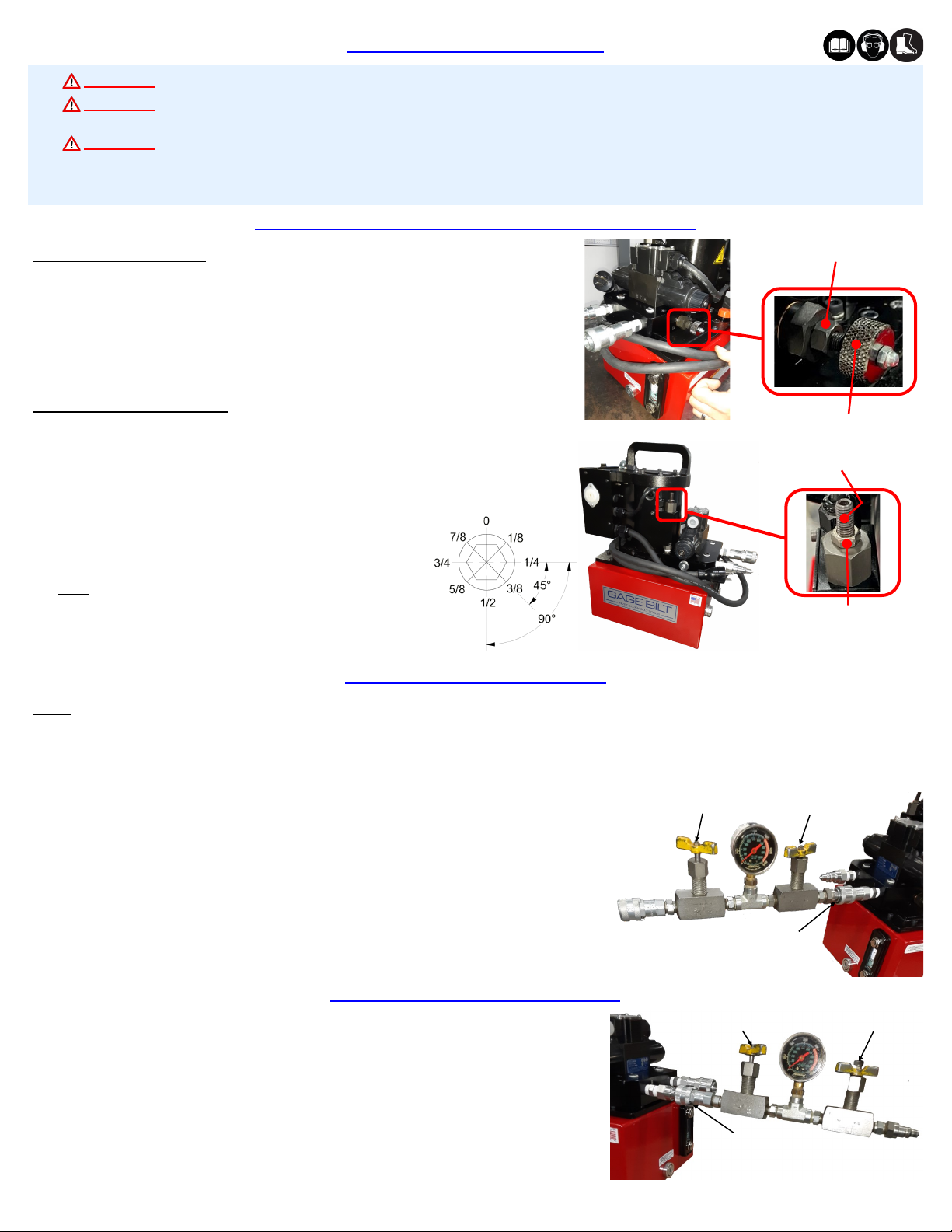 0
7/8
1/8
3/4
1/4
5/8
3/8
1/2
45°
90°

GAGE BILT