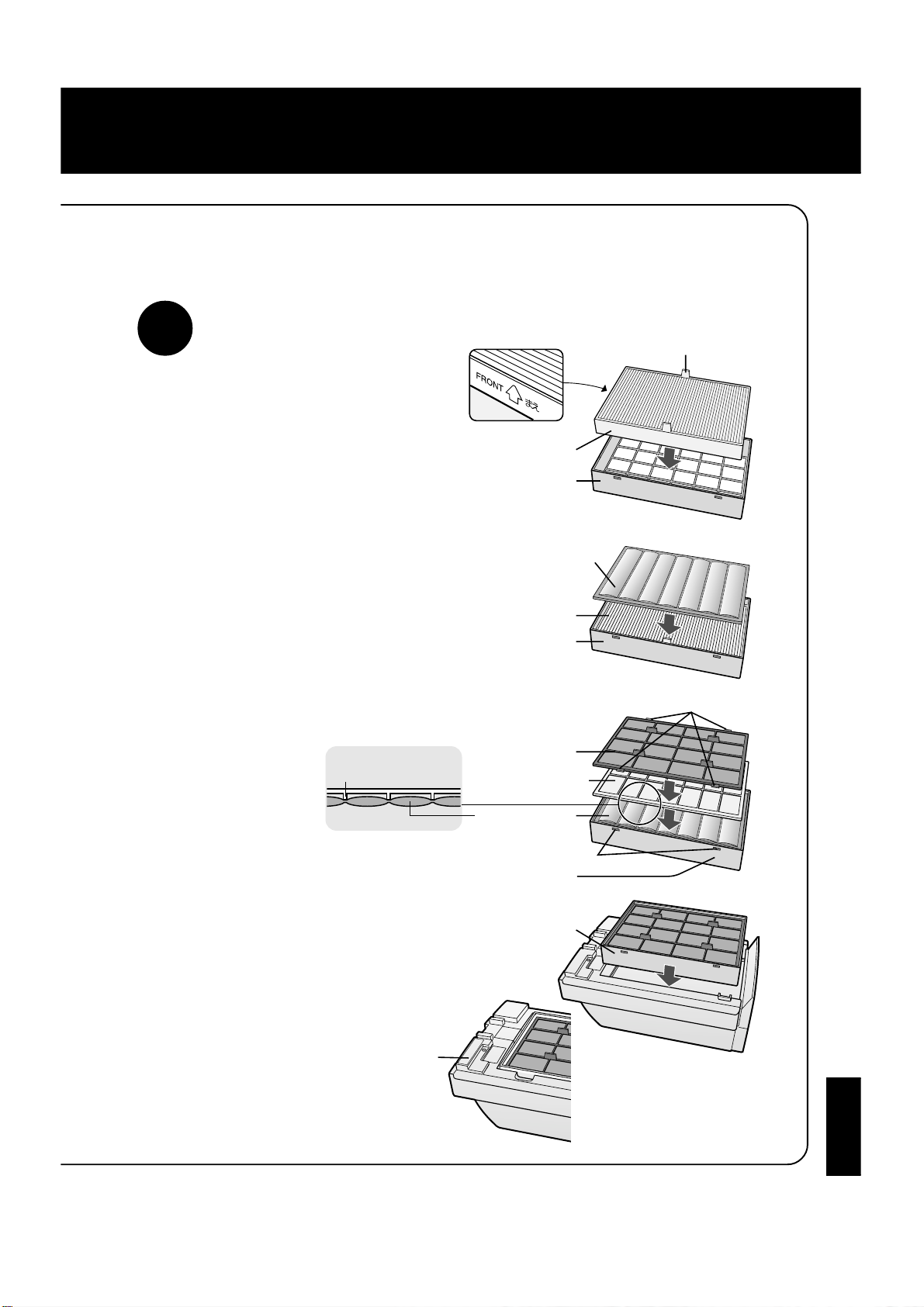 FRONT まえ