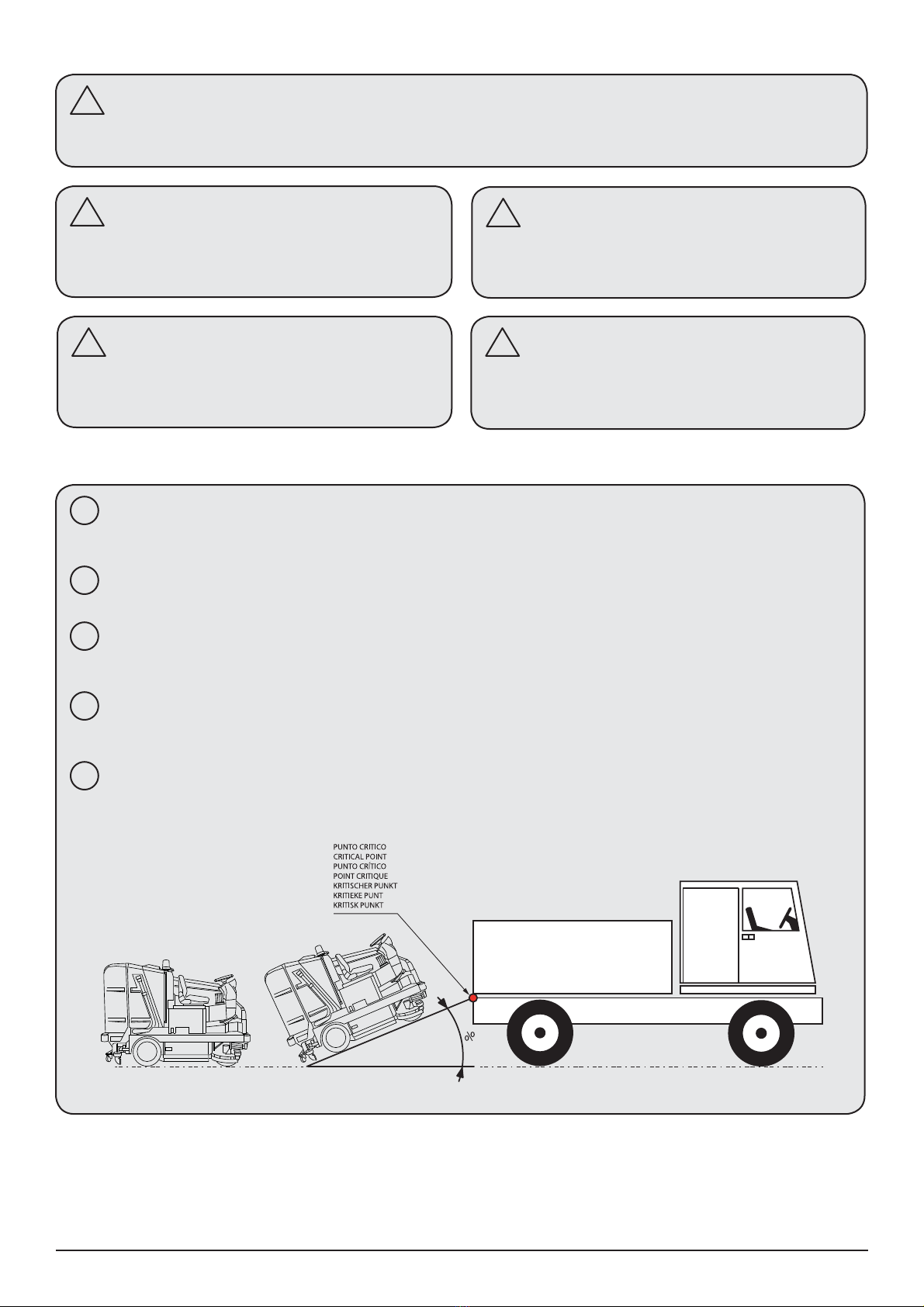 PUNTO CRITICO
CRITICAL POINT
PUNTO CRÍTICO
POINT CRITIQUE
KRITISCHER PUNKT
KRITIEKE PUNT
KRITISK PUNKT

%