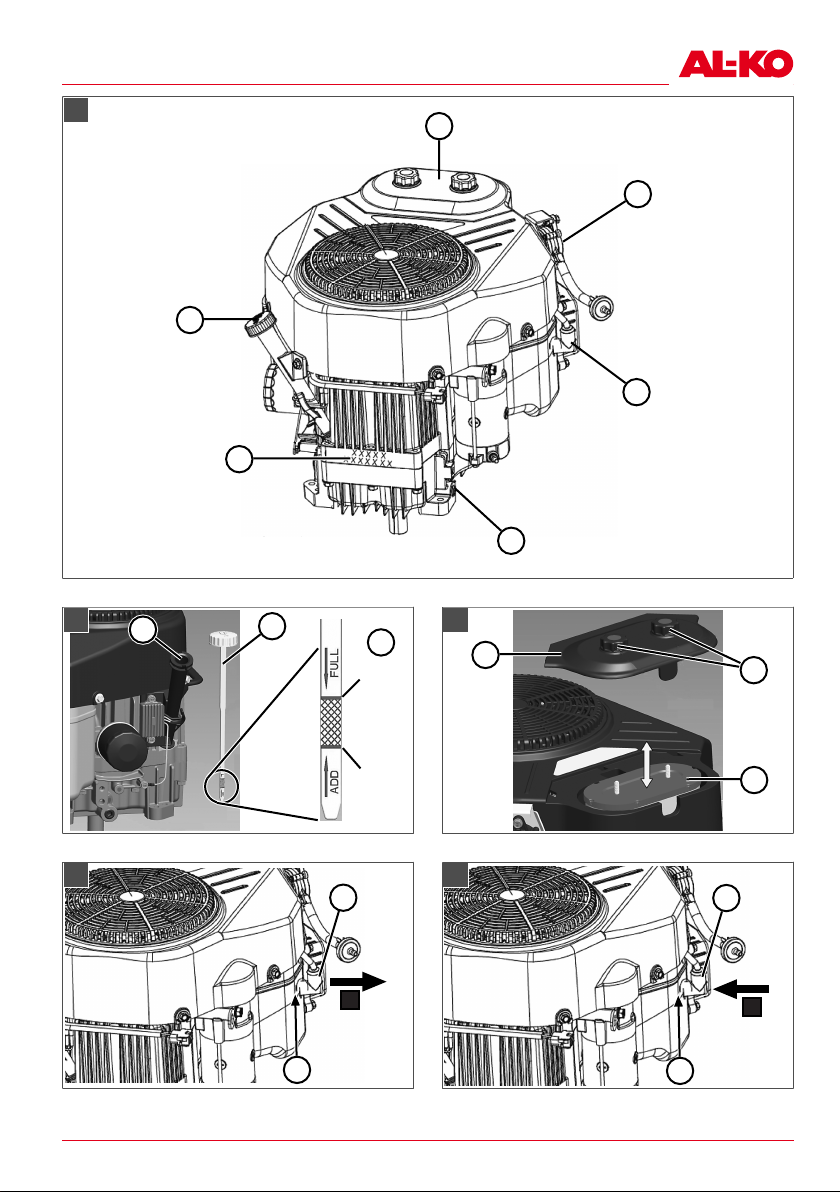 AL-KO

XXXXX
XXXXXX

FULL

ADD