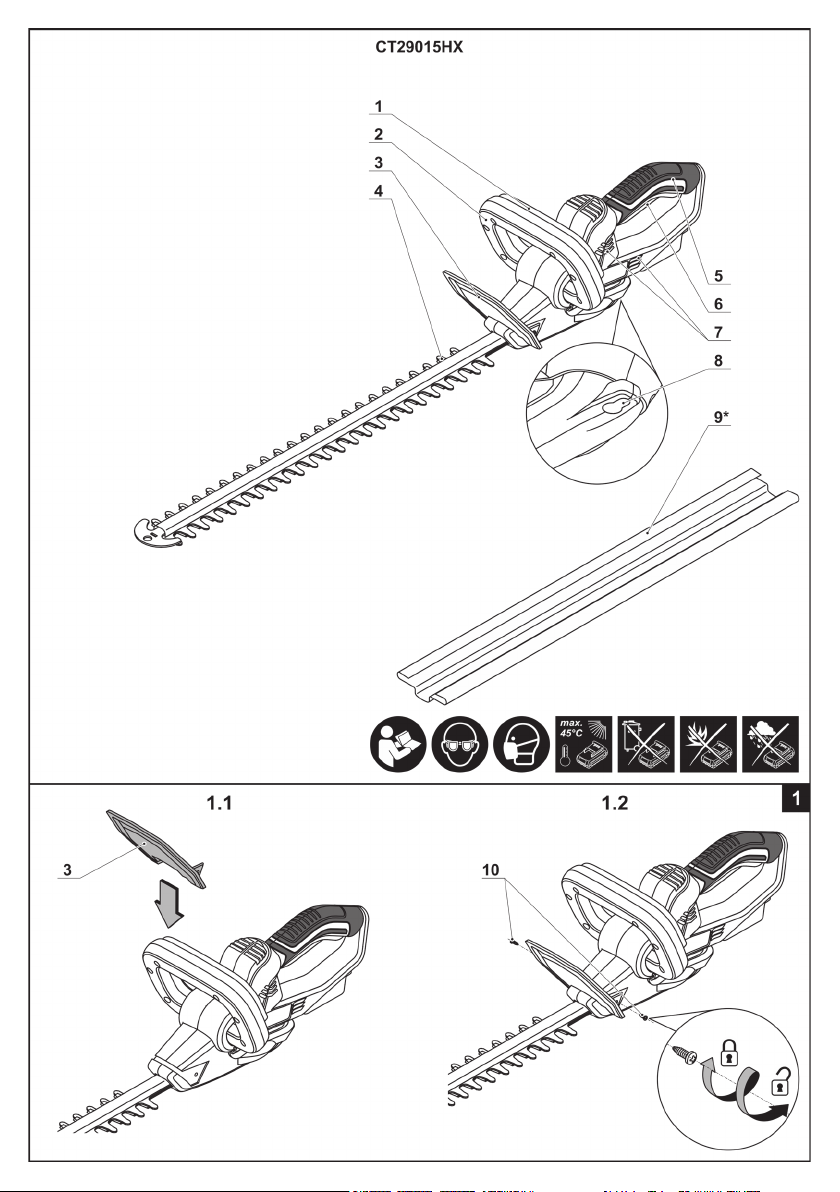 CT29015HX

1
2
3
4
5
6
7
8
9*

max. 45°C

1.1
1.2
1

3

10