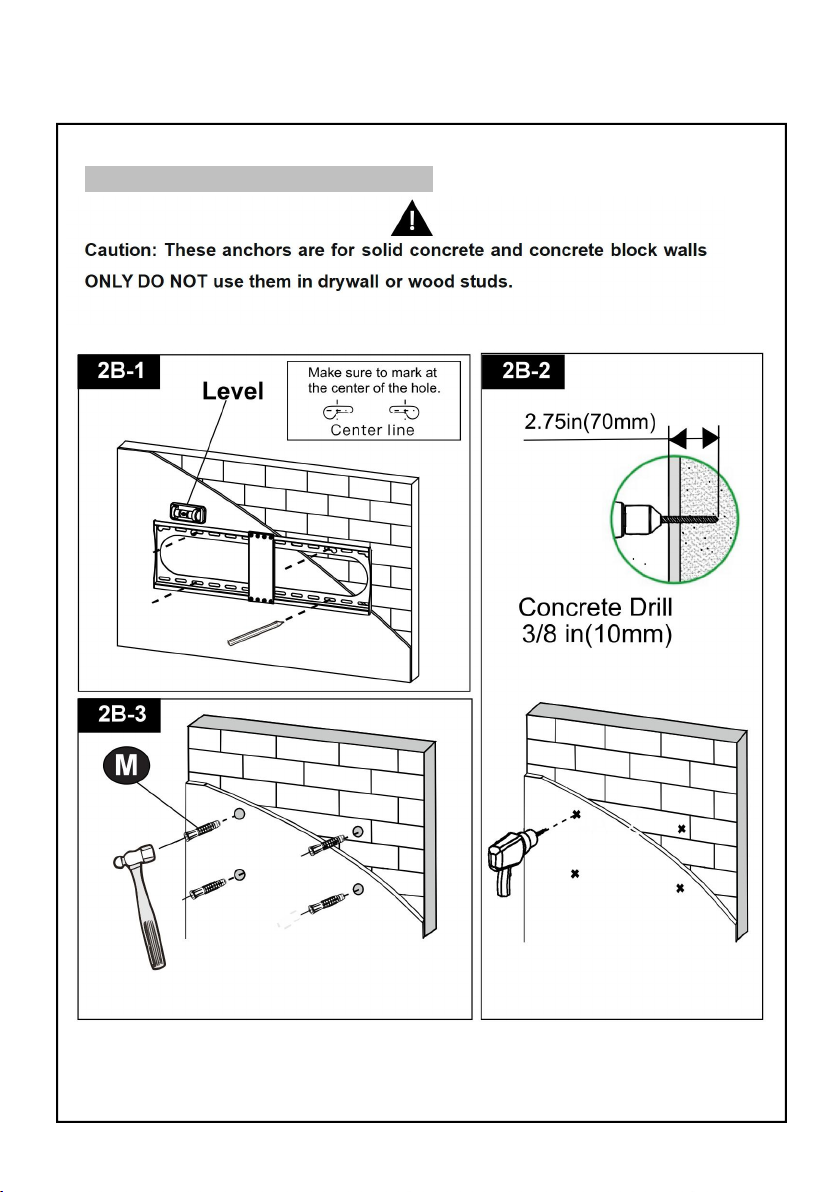 Caution: These anchors are for solid concrete and concrete block walls ONLY DO NOT use them in drywall or wood studs.

2B-1

Level

Make sure to mark at the center of the hole.

Center line

2B-2

2.75in(70mm)

Concrete Drill 3/8 in(10mm)

2B-3

M