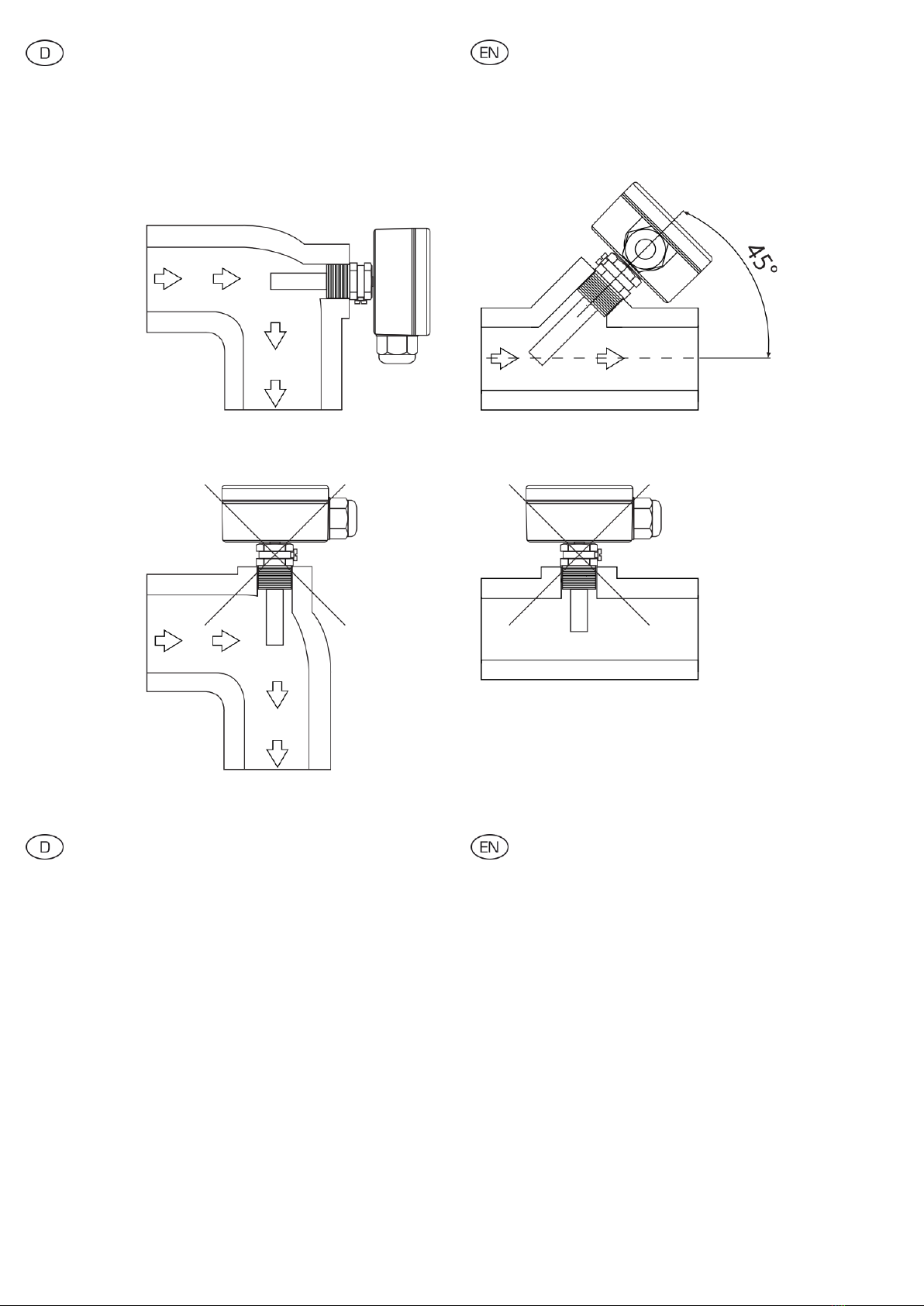 D

EN

45°

D

EN