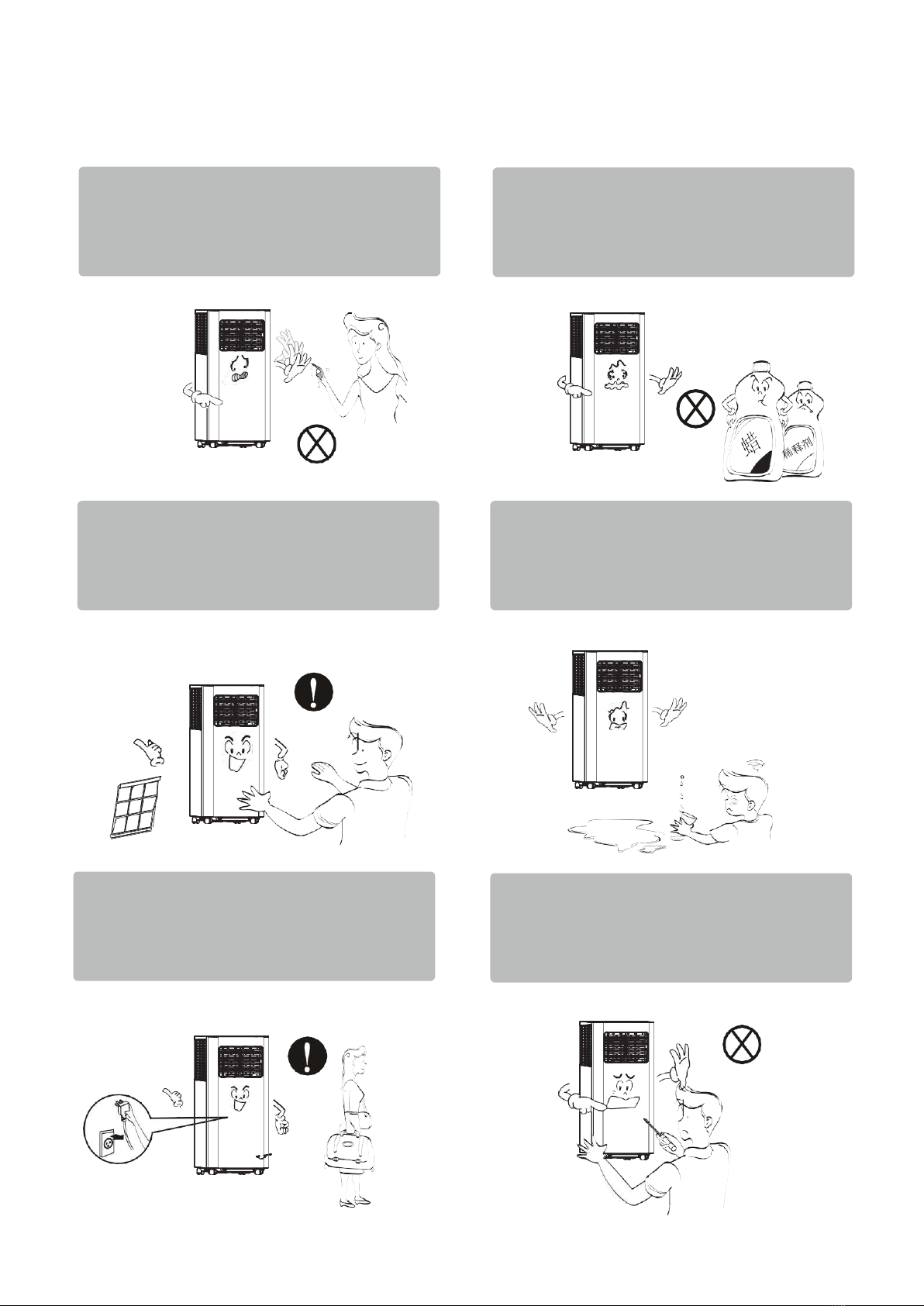 蜡

稀释剂