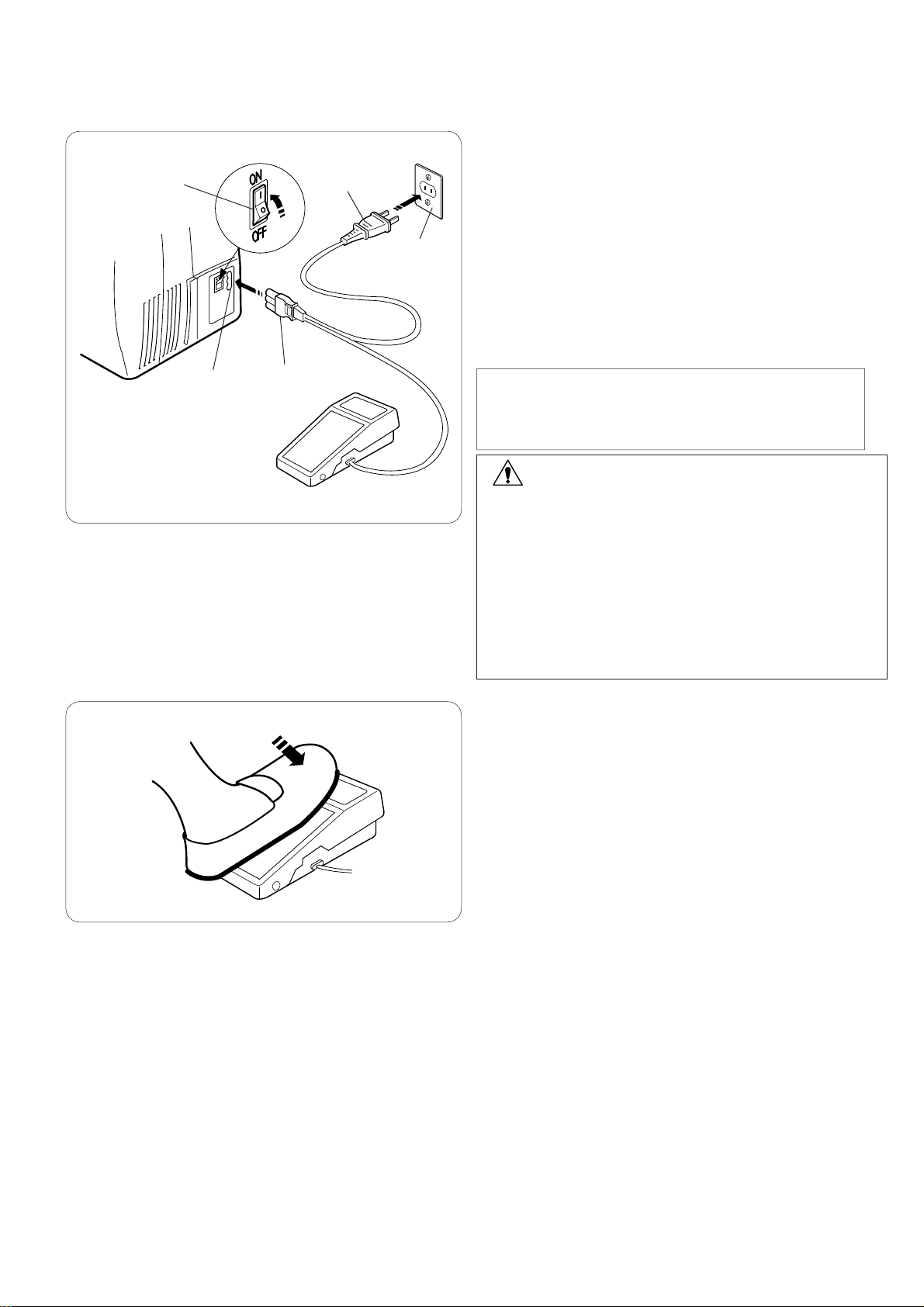 ON
OFF