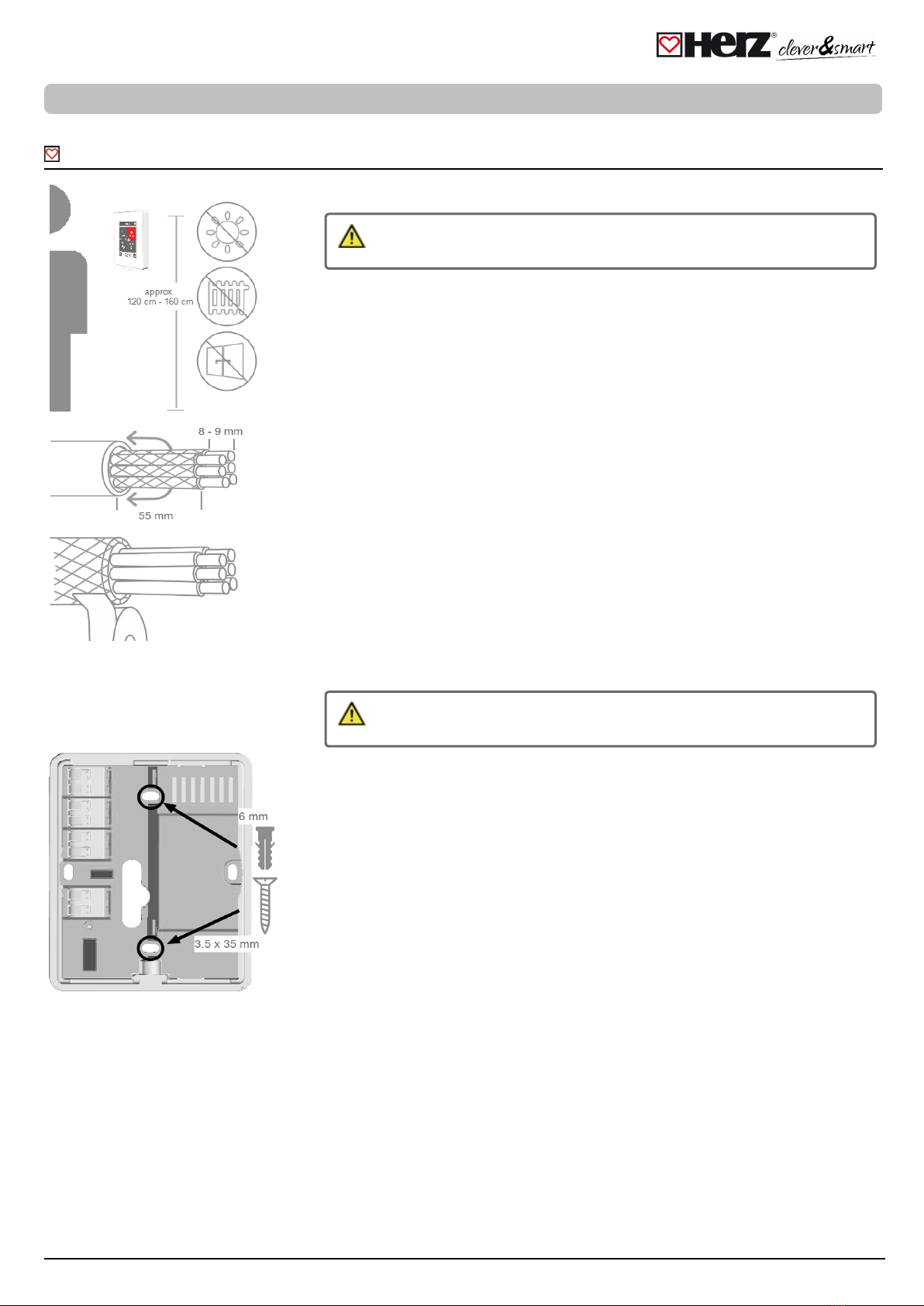 HERZ® clever&smart

approx.
120 cm - 160 cm

8 - 9 mm

55 mm

6 mm

3.5 x 35 mm