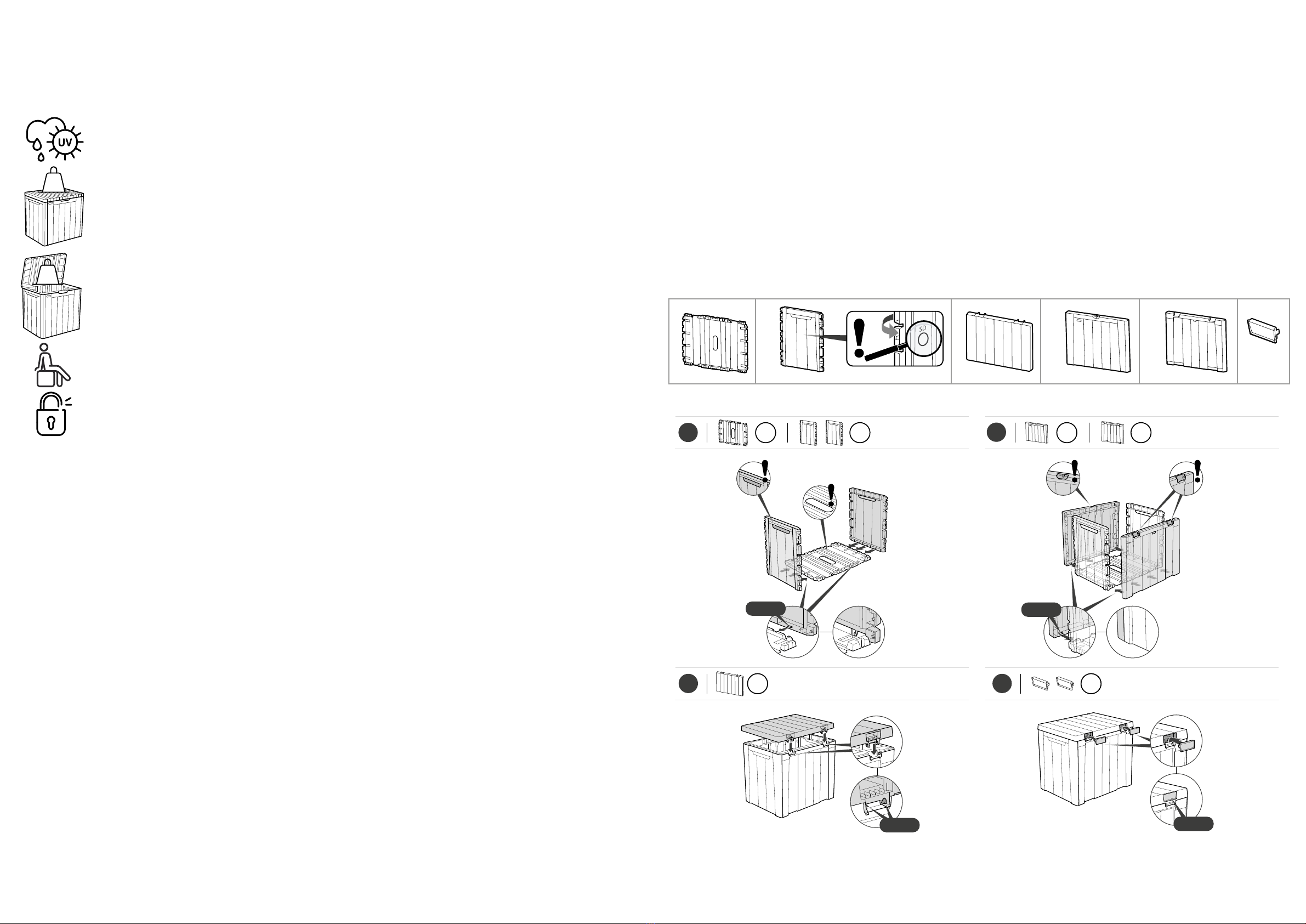 UV

SD