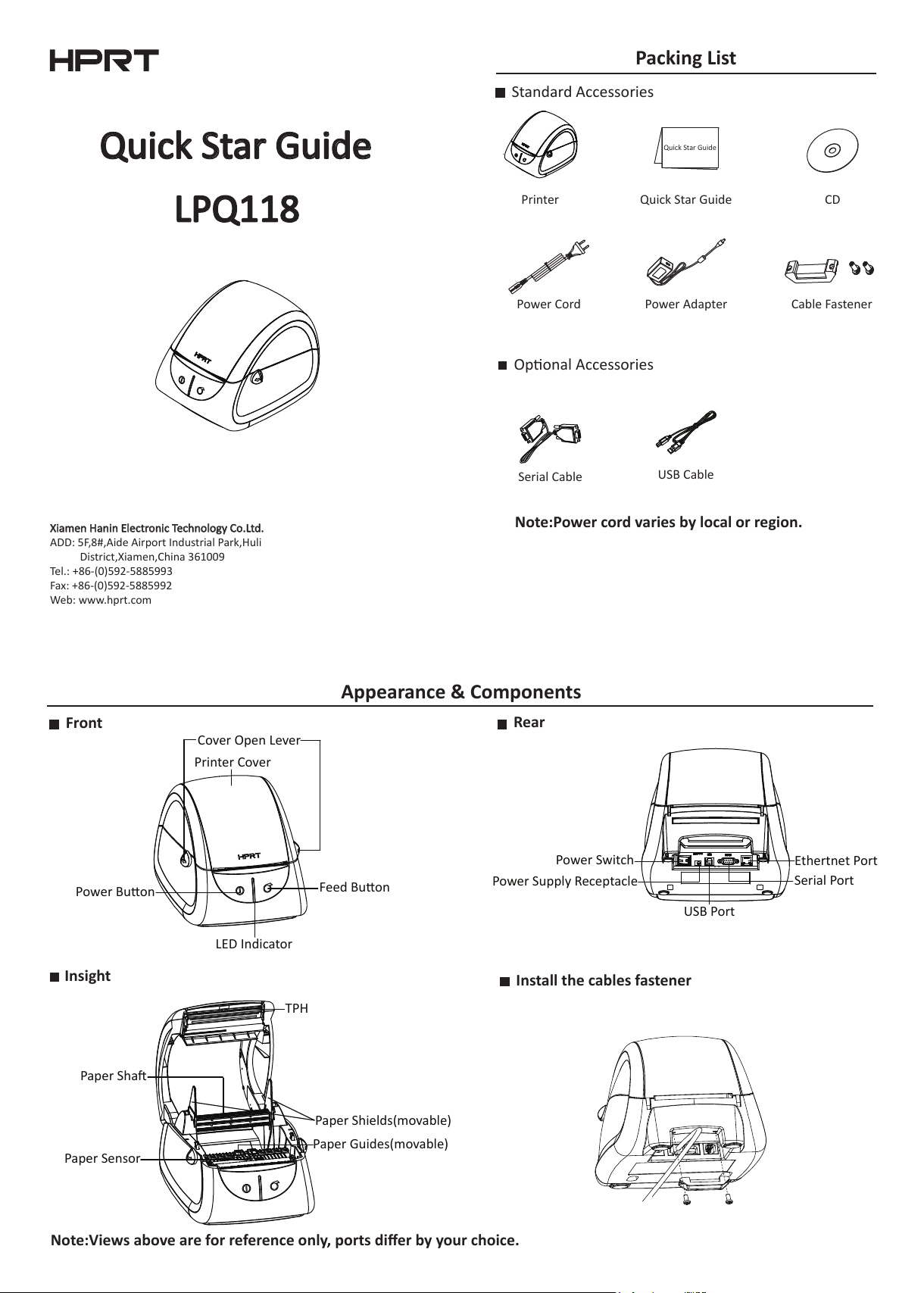 HPRT

Quick Star Guide

LPQ118

HPRT

Xiamen Hanin Electronic Technology Co.Ltd.
ADD: 5F,8#,Aide Airport Industrial Park,Huli District,Xiamen,China 361009
Tel.: +86-(0)592-5885993
Fax: +86-(0)592-5885992
Web: www.hprt.com

Packing List

Standard Accessories

Quick Star Guide

Printer

Quick Star Guide

CD

Power Cord

Power Adapter

Cable Fastener

Optional Accessories

Serial Cable

USB Cable

Note:Power cord varies by local or region.

Appearance & Components

Front

Cover Open Lever

Printer Cover

HPRT

Power Button

Feed Button

LED Indicator

Rear

Power Switch

Power Supply Receptacle

Ethertnet Port

Serial Port

USB Port

Insight

TPH

Paper Shaft

Paper Shields(movable)

Paper Guides(movable)

Paper Sensor

Install the cables fastener

Note:Views above are for reference only, ports differ by your choice.