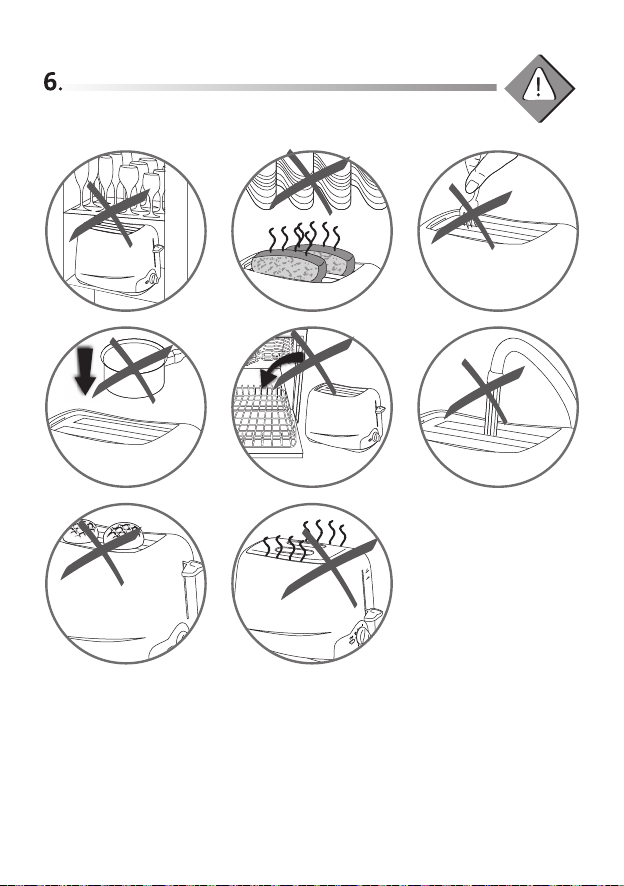 6.

!