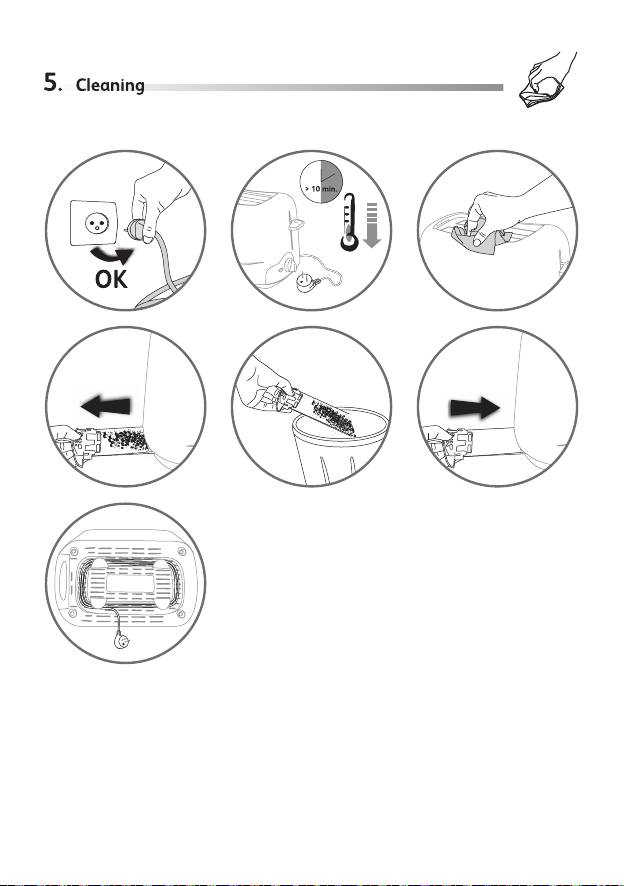 5. Cleaning

OK

> 10 min.