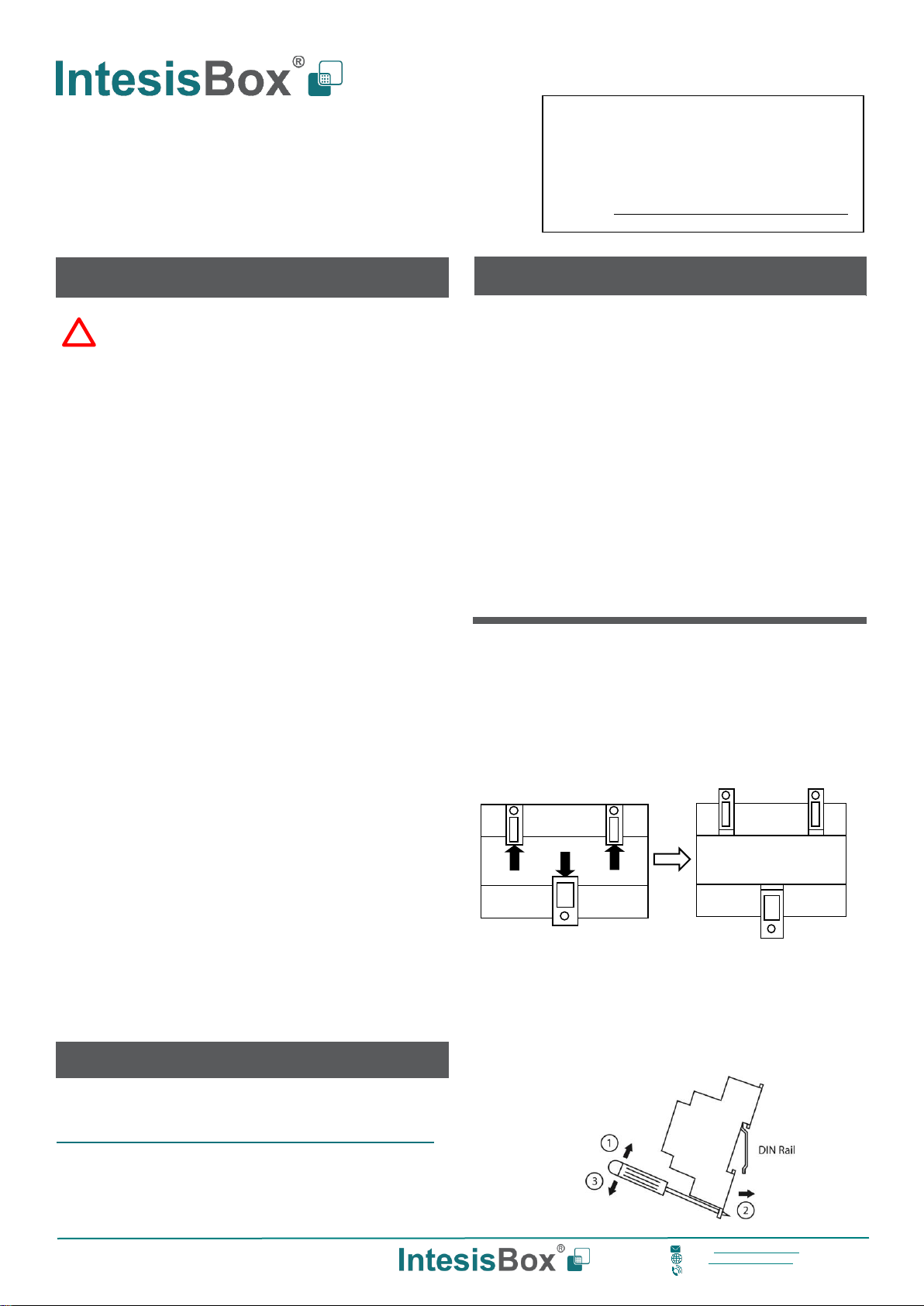 IntesisBox®

DIN Rail

①

②

③

IntesisBox®