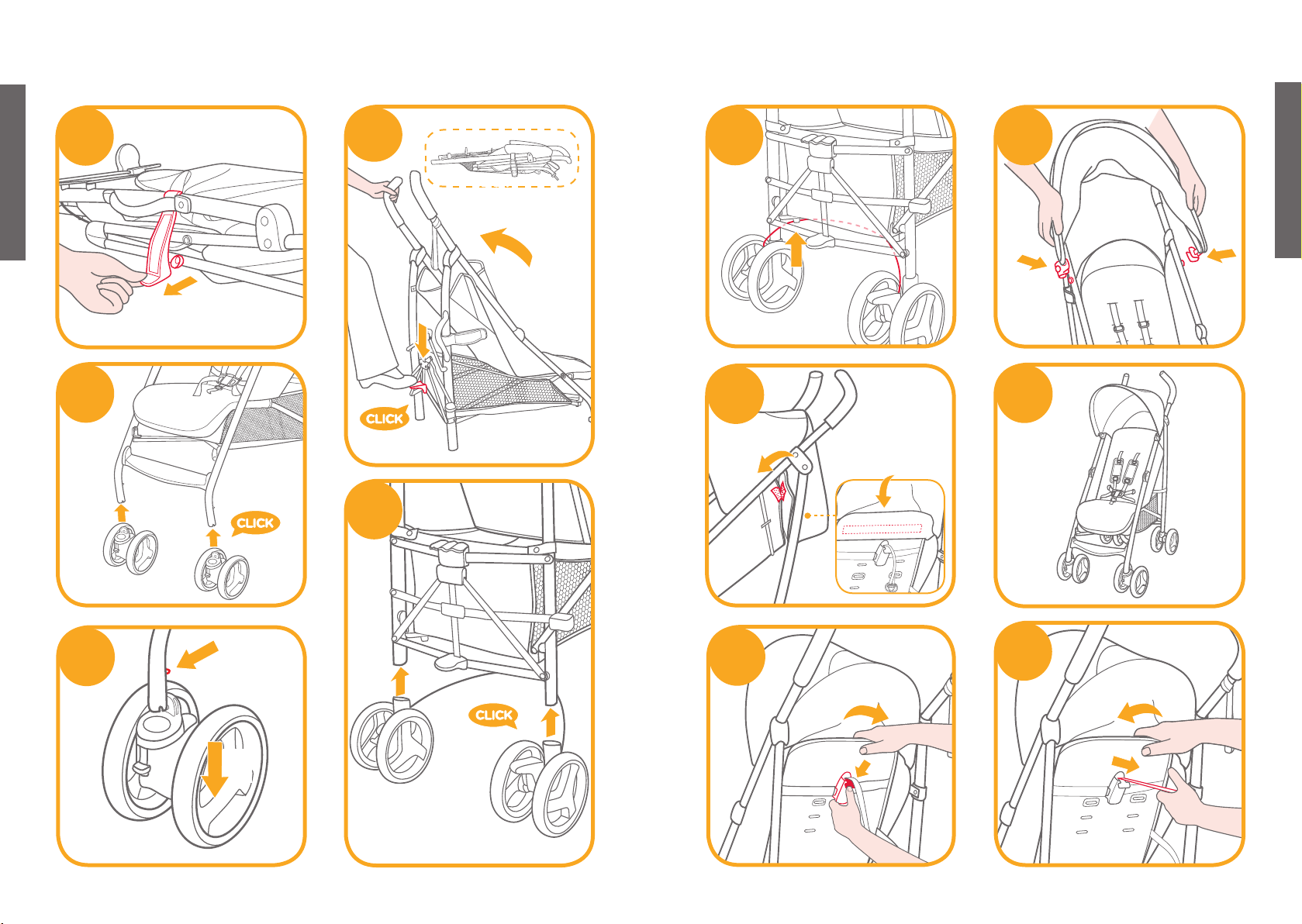 CLICK

CLICK

CLICK