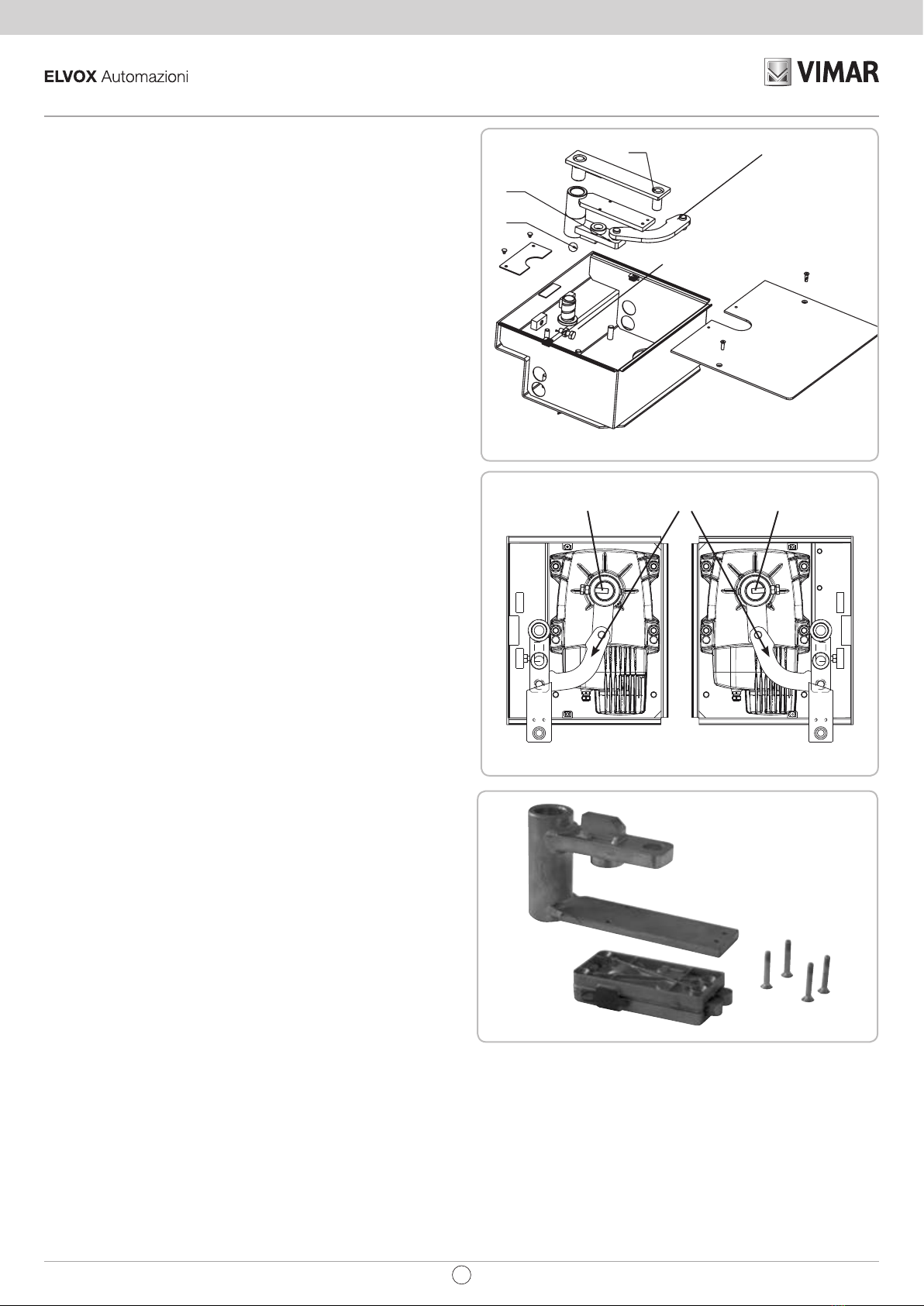 ELVOX Automazioni

VIMAR