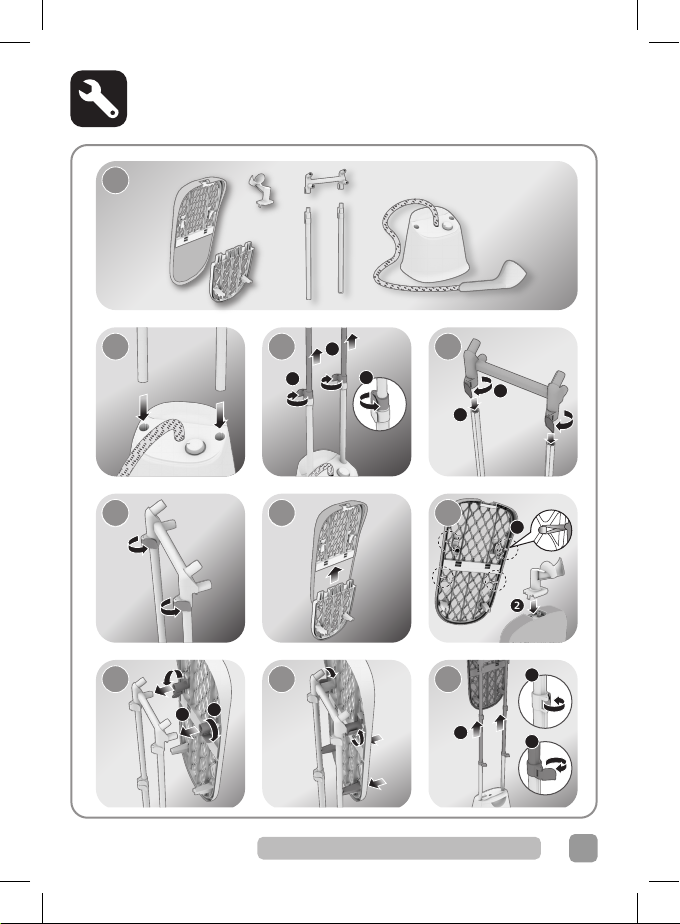 2