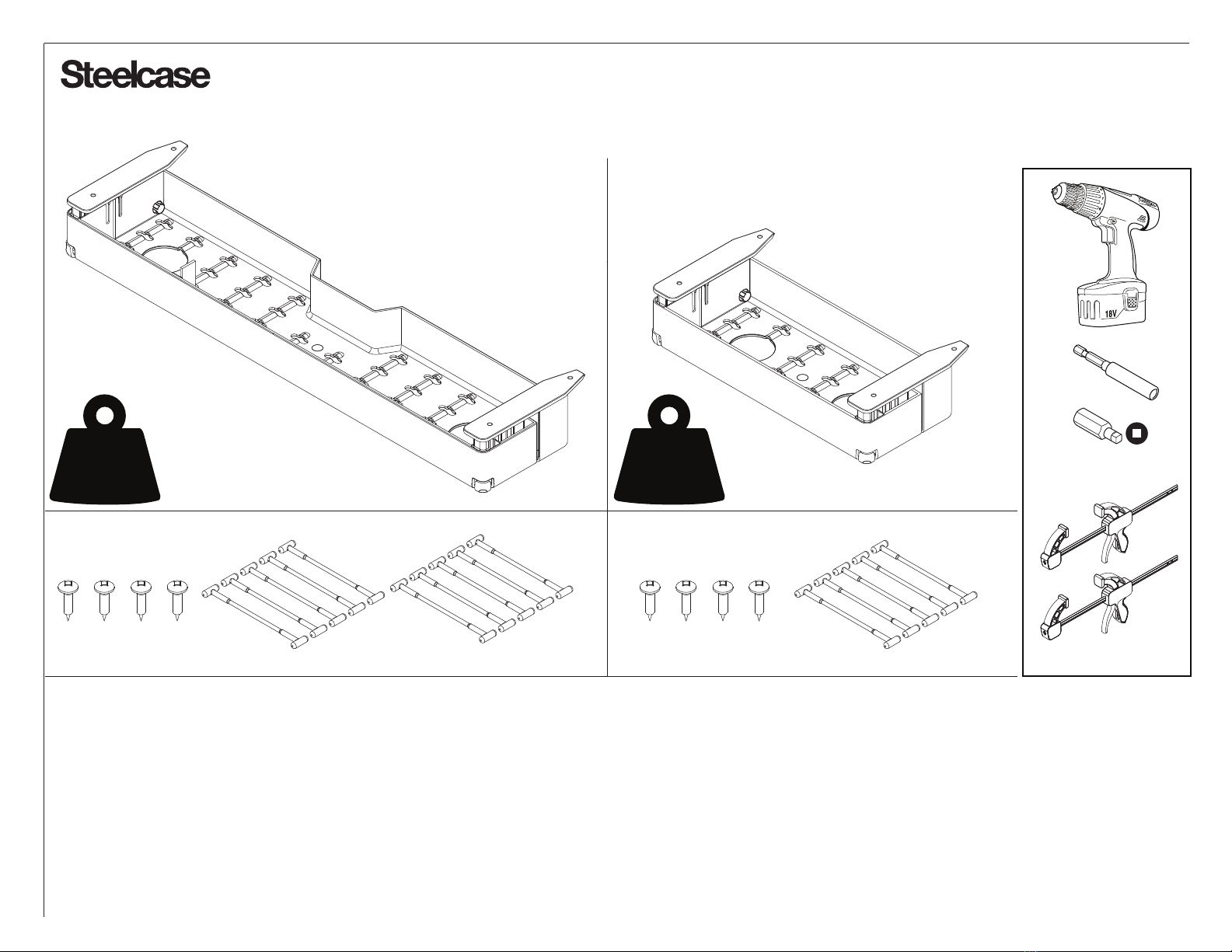 Steelcase

18V