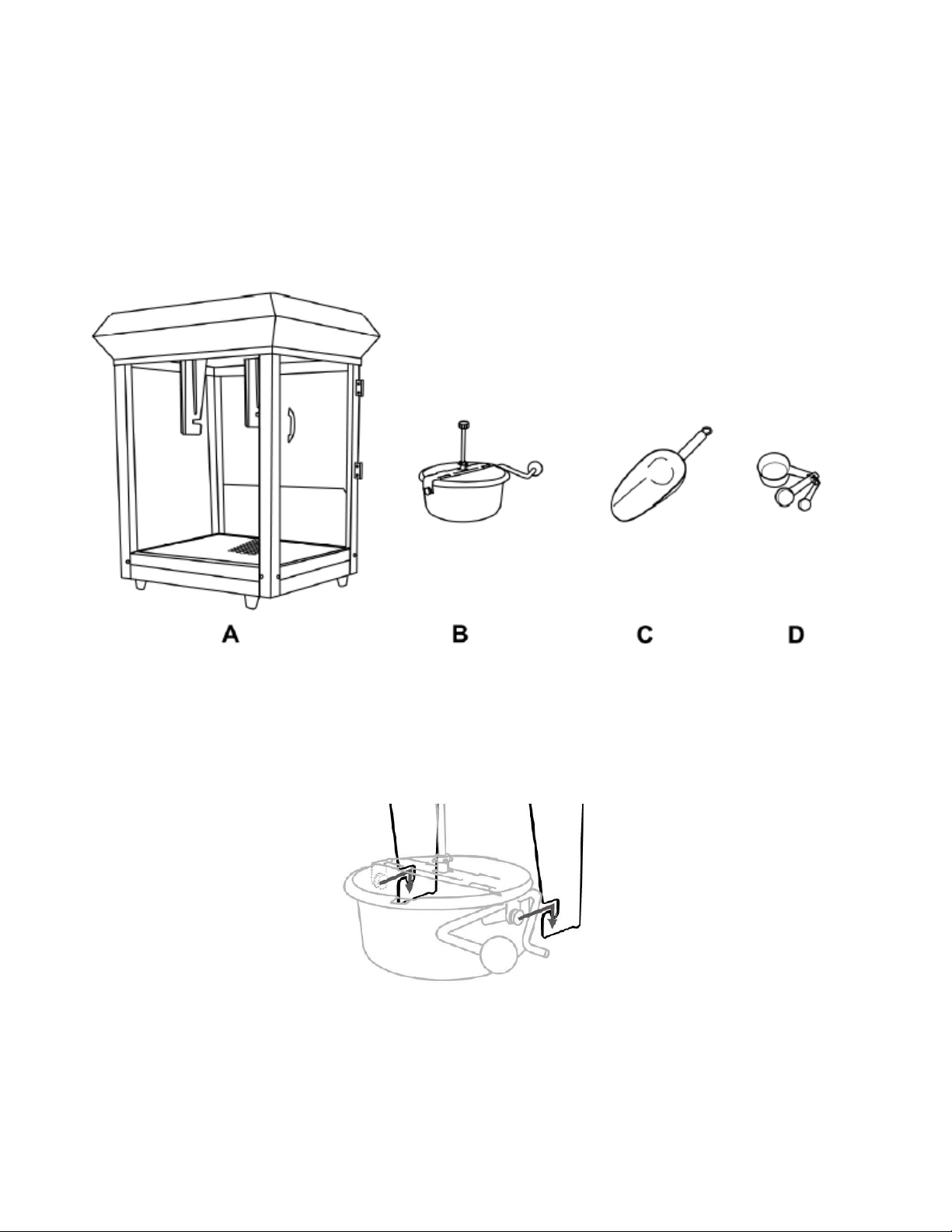 A

B

C

D