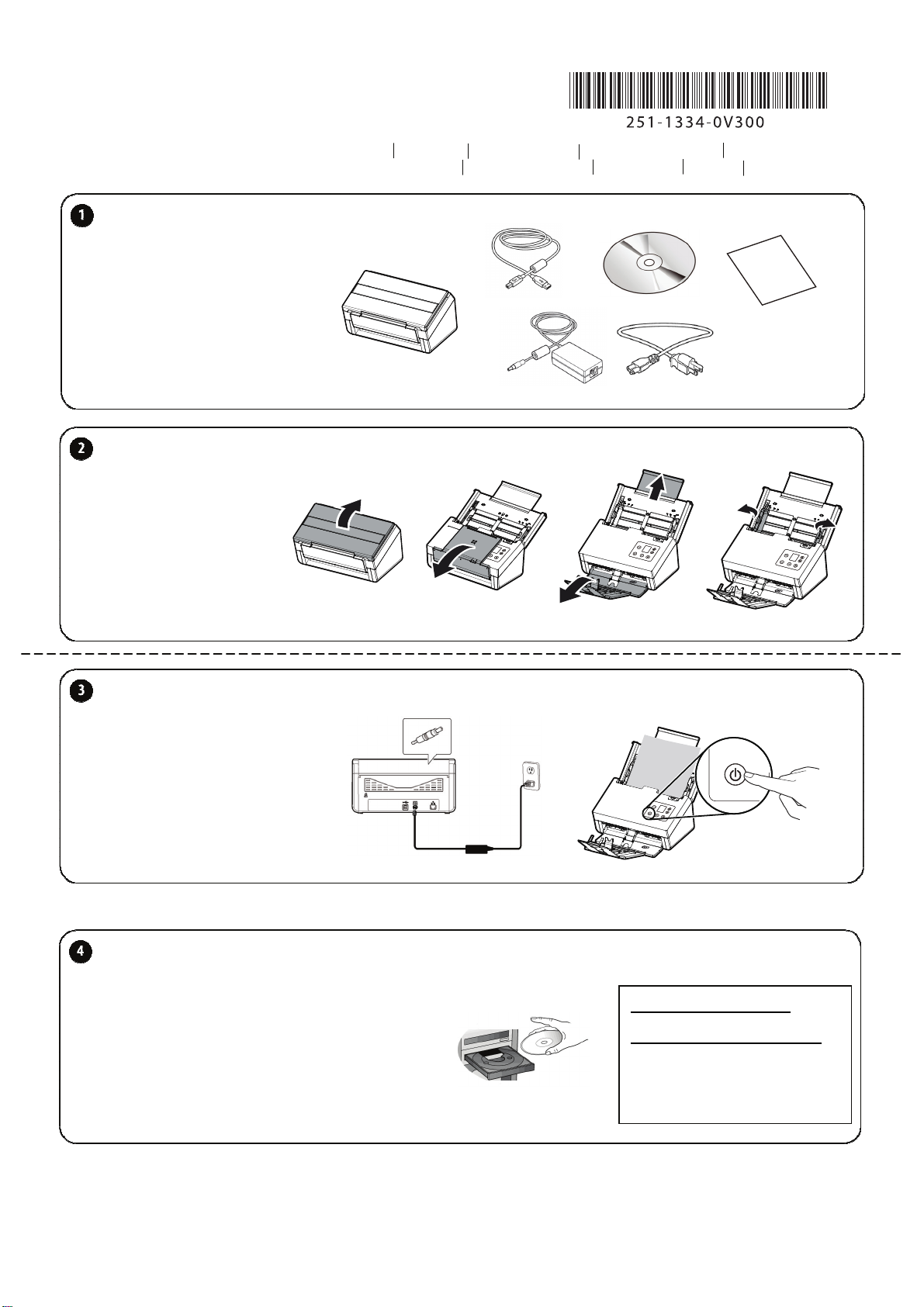 251-1334-0V300

1

2

3

4