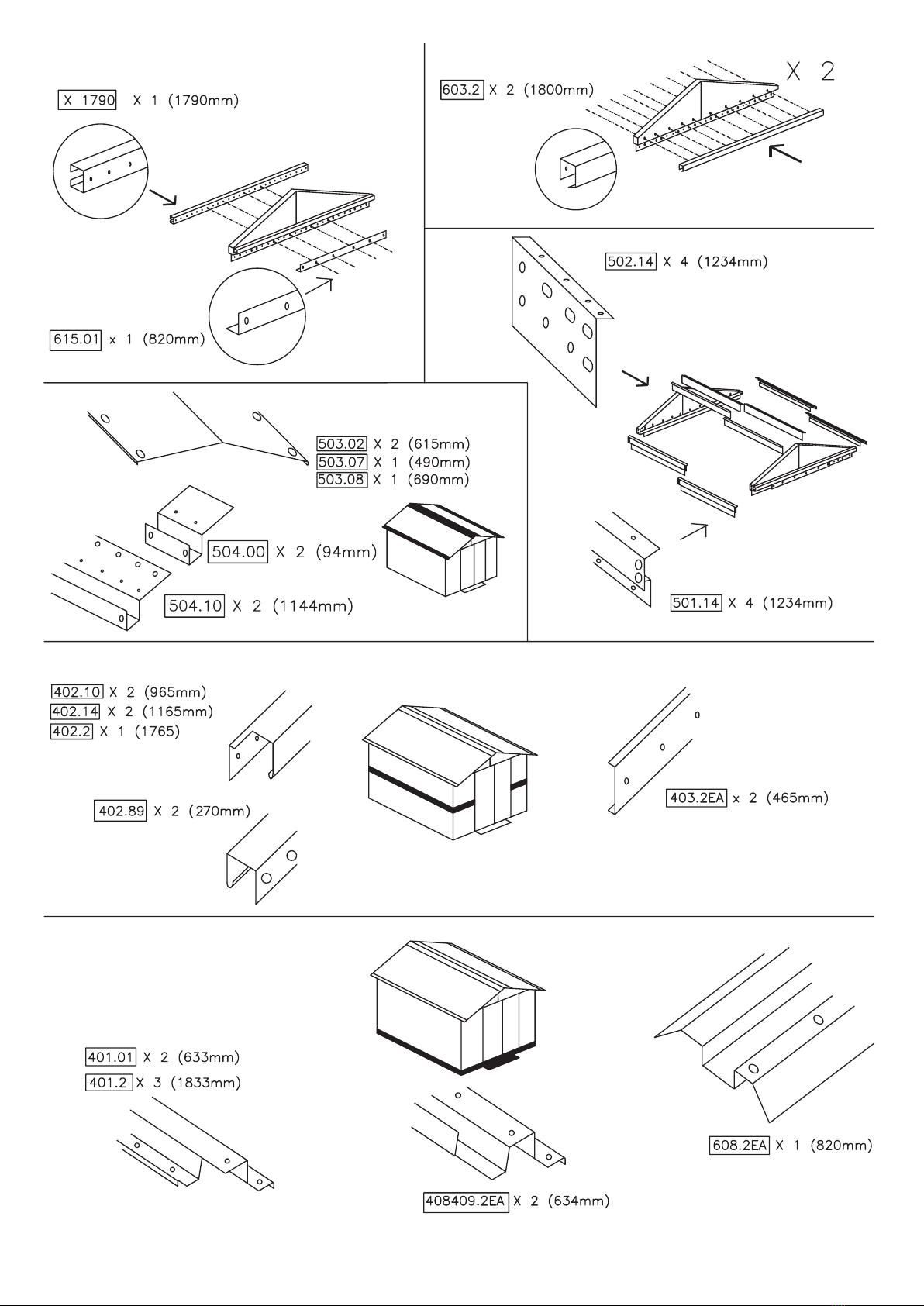 X 1790 X 1 (1790mm)

615.01 x 1 (820mm)

603.2 X 2 (1800mm)

X 2

502.14 X 4 (1234mm)

501.14 X 4 (1234mm)

503.02 X 2 (615mm)
503.07 X 1 (490mm)
503.08 X 1 (690mm)

504.00 X 2 (94mm)

504.10 X 2 (1144mm)

402.10 X 2 (965mm)
402.14 X 2 (1165mm)
402.2 X 1 (1765)

402.89 X 2 (270mm)

403.2EA x 2 (465mm)

401.01 X 2 (633mm)
401.2 X 3 (1833mm)

408409.2EA X 2 (634mm)

608.2EA X 1 (820mm)