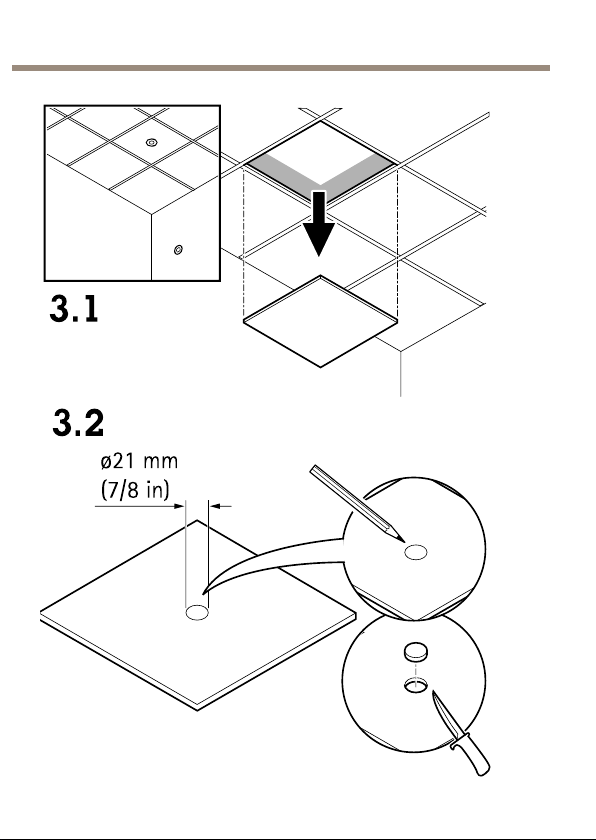 3.1

3.2

ø21 mm
(7/8 in)