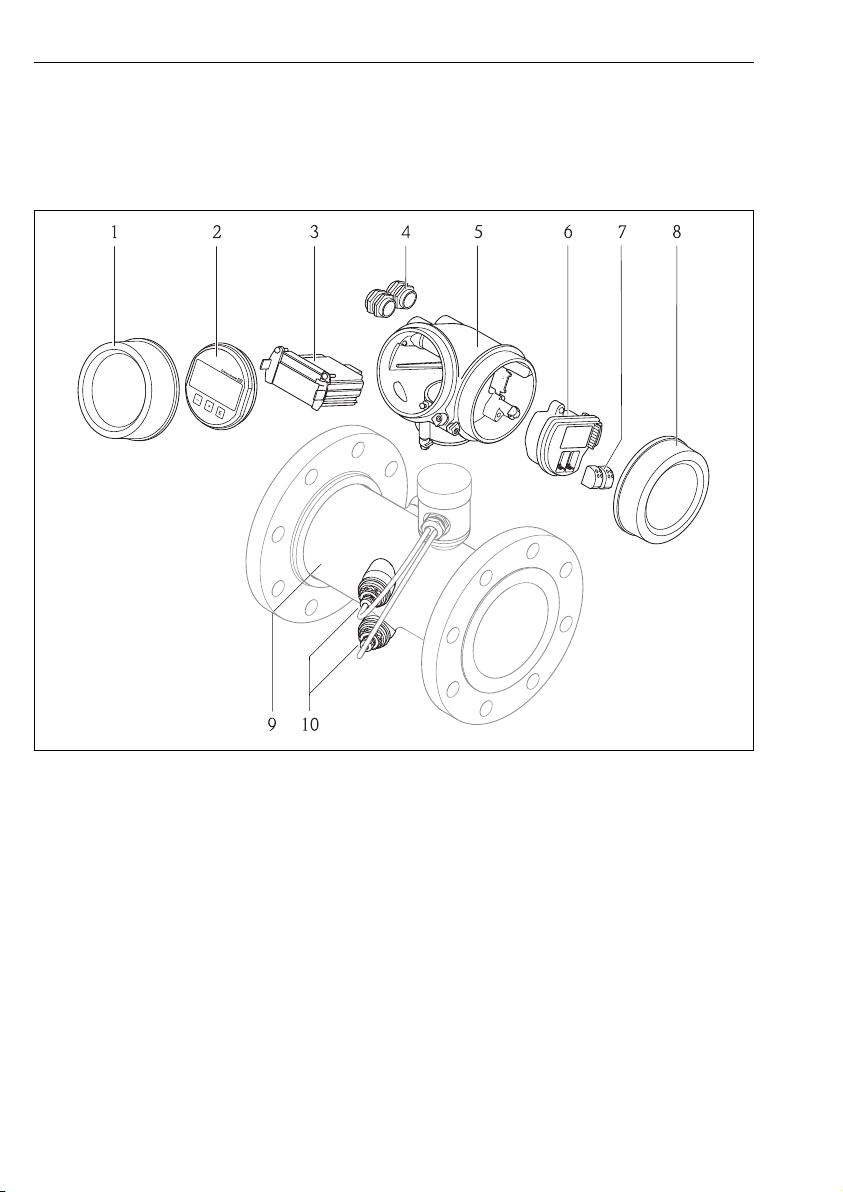 1 2 3 4 5 6 7 8

9 10