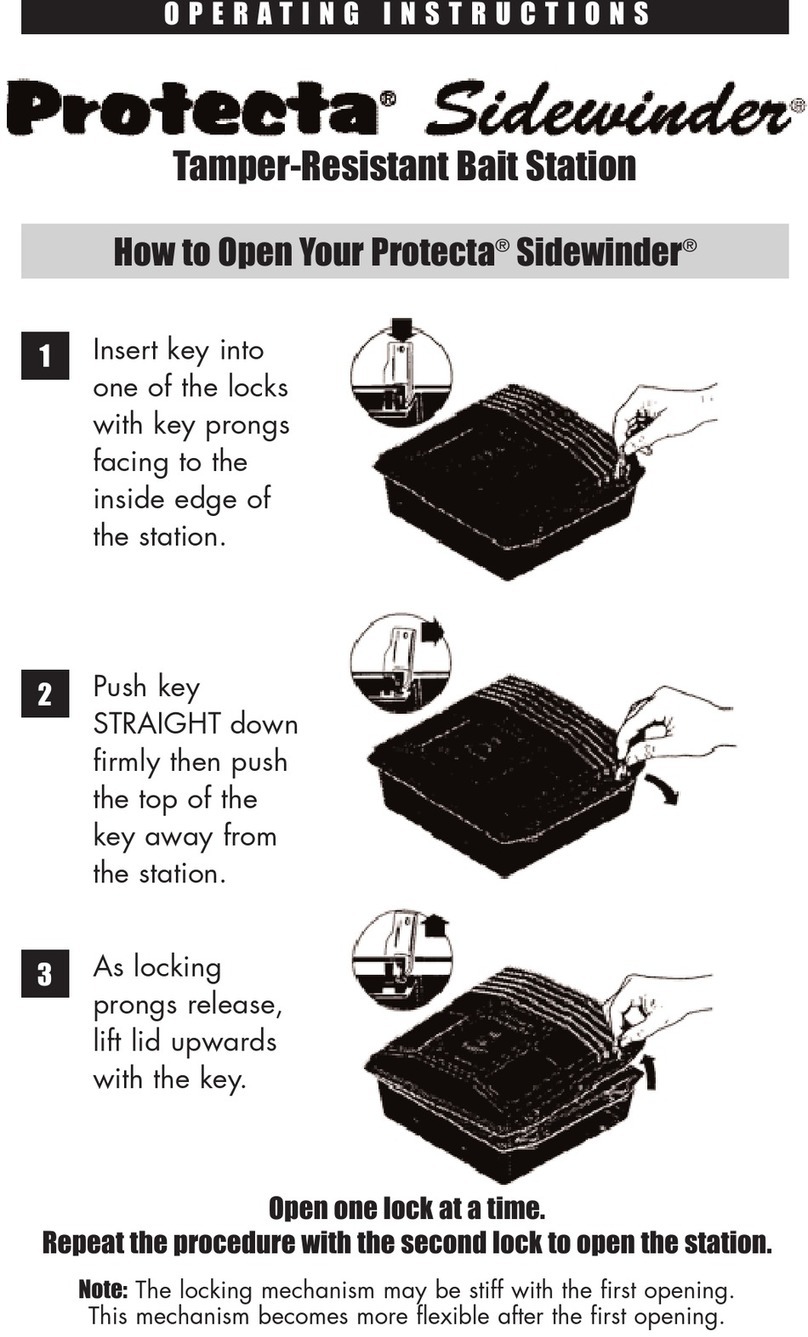 OPERATING INSTRUCTIONS

Protecta® Sidewinder®

Tamper-Resistant Bait Station

How to Open Your Protecta® Sidewinder®

1 Insert key into one of the locks with key prongs facing to the inside edge of the station.

2 Push key STRAIGHT down firmly then push the top of the key away from the station.

3 As locking prongs release, lift lid upwards with the key.

Open one lock at a time.
Repeat the procedure with the second lock to open the station.

Note: The locking mechanism may be stiff with the first opening. This mechanism becomes more flexible after the first opening.