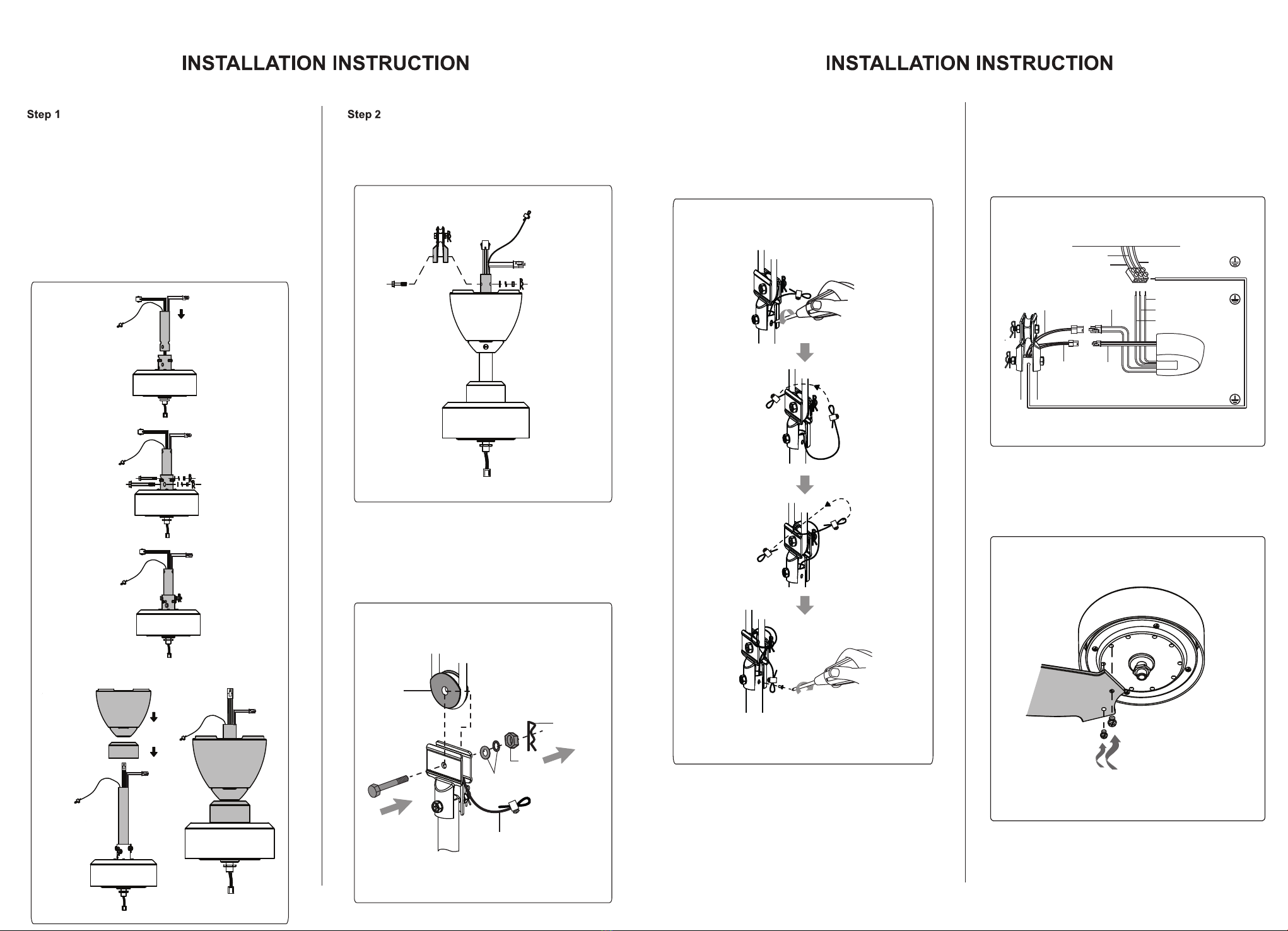 INSTALLATION INSTRUCTION

Step 1

Step 2

INSTALLATION INSTRUCTION